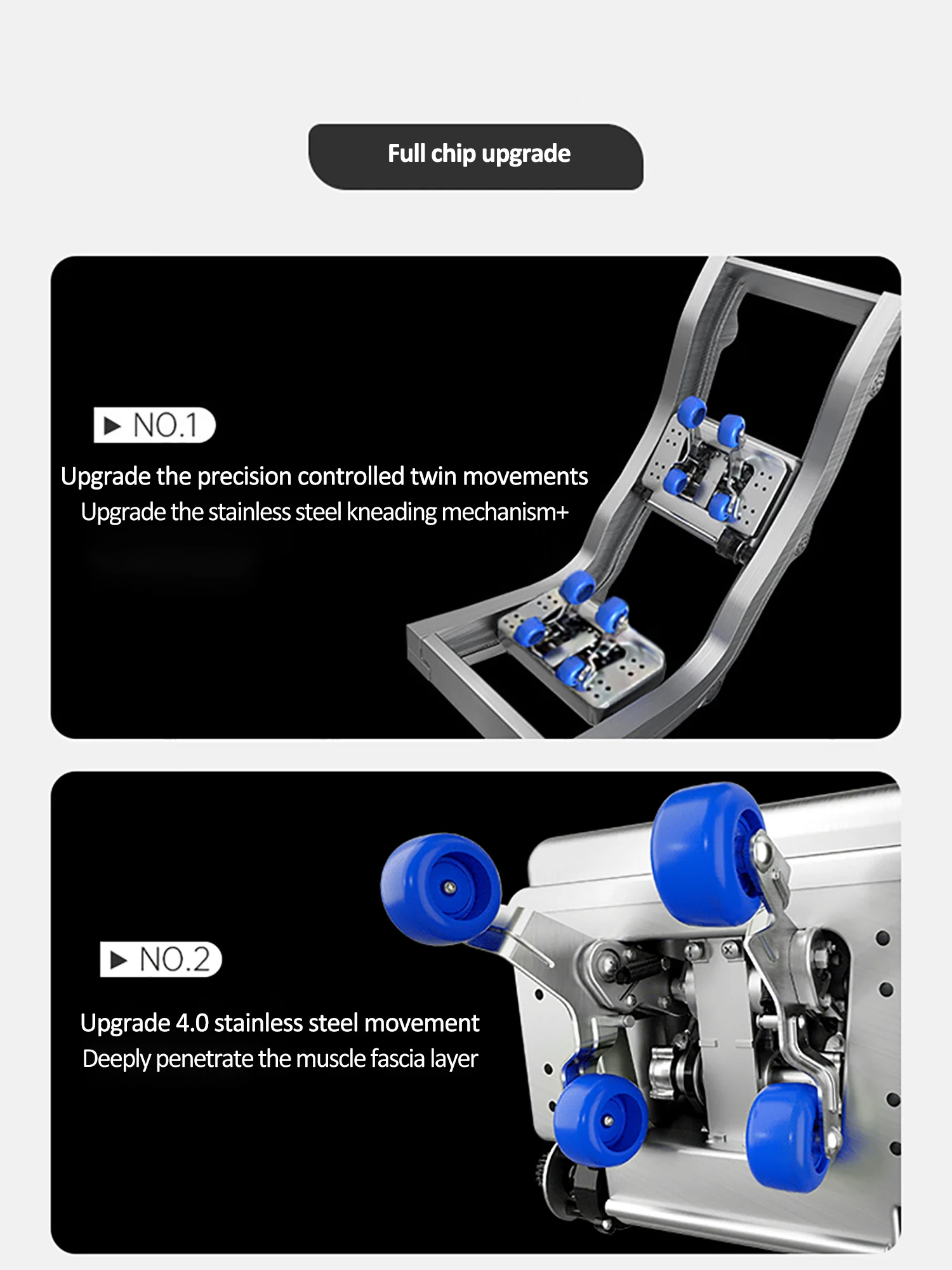 Full chip upgrade

▶ NO.1

Upgrade the precision controlled twin movements
Upgrade the stainless steel kneading mechanism+

▶ NO.2

Upgrade 4.0 stainless steel movement
Deeply penetrate the muscle fascia layer