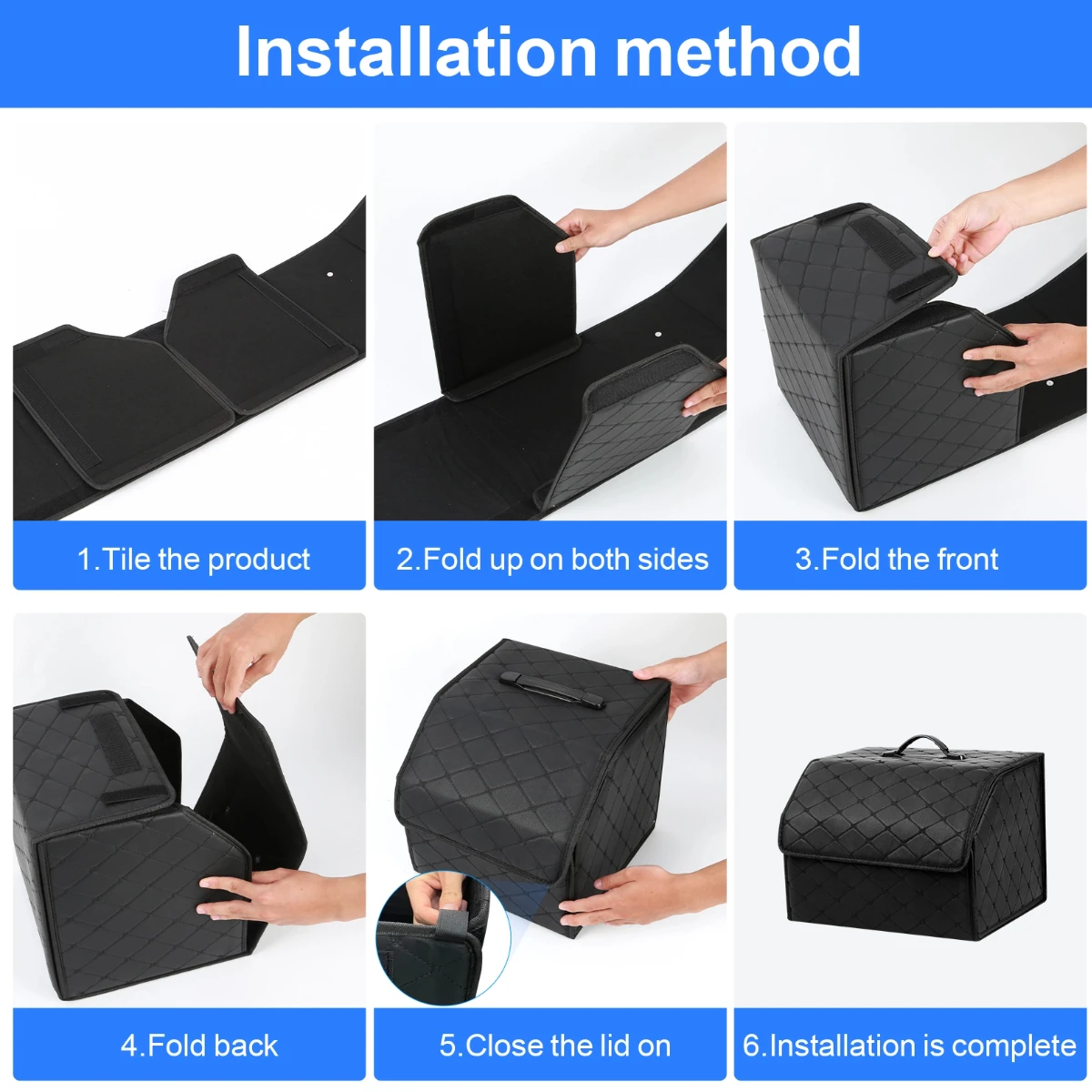 Installation method

1.Tile the product

2.Fold up on both sides

3.Fold the front

4.Fold back

5.Close the lid on

6.Installation is complete