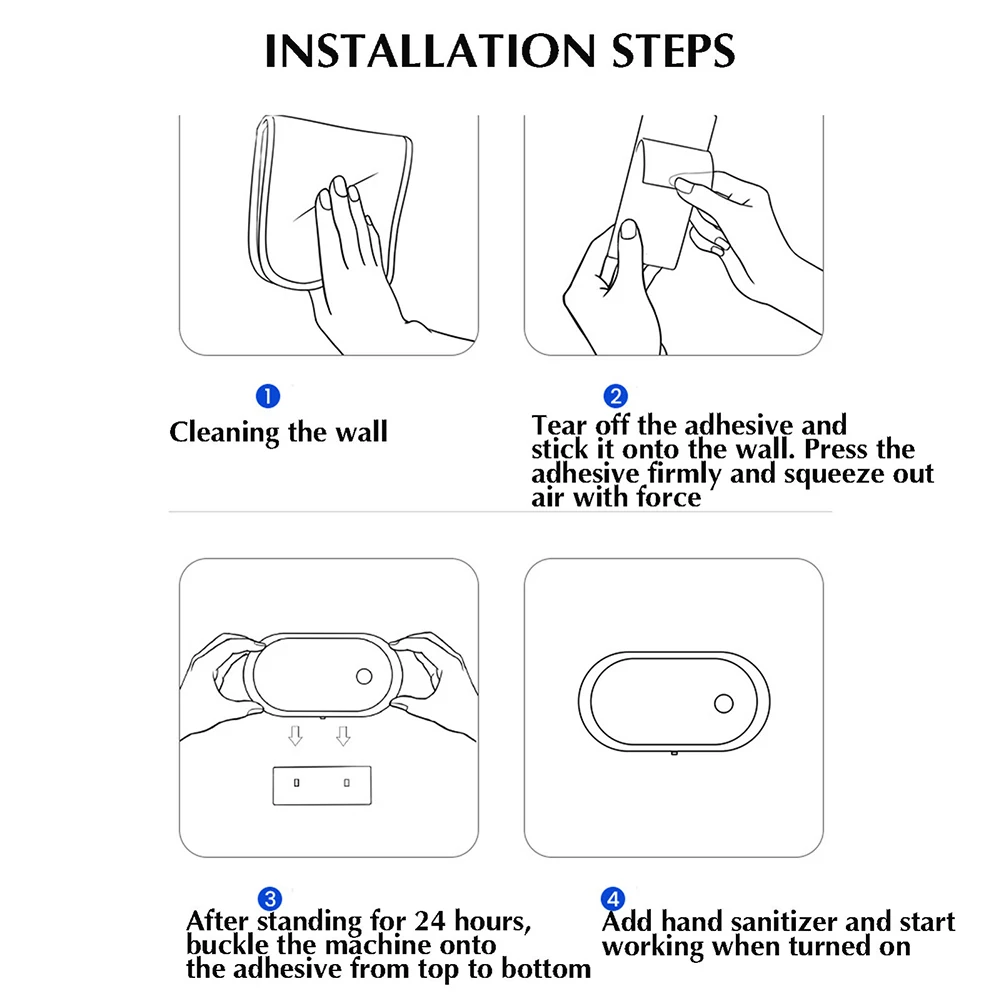 INSTALLATION STEPS

1
Cleaning the wall

2
Tear off the adhesive and stick it onto the wall. Press the adhesive firmly and squeeze out air with force

3
After standing for 24 hours, buckle the machine onto the adhesive from top to bottom

4
Add hand sanitizer and start working when turned on