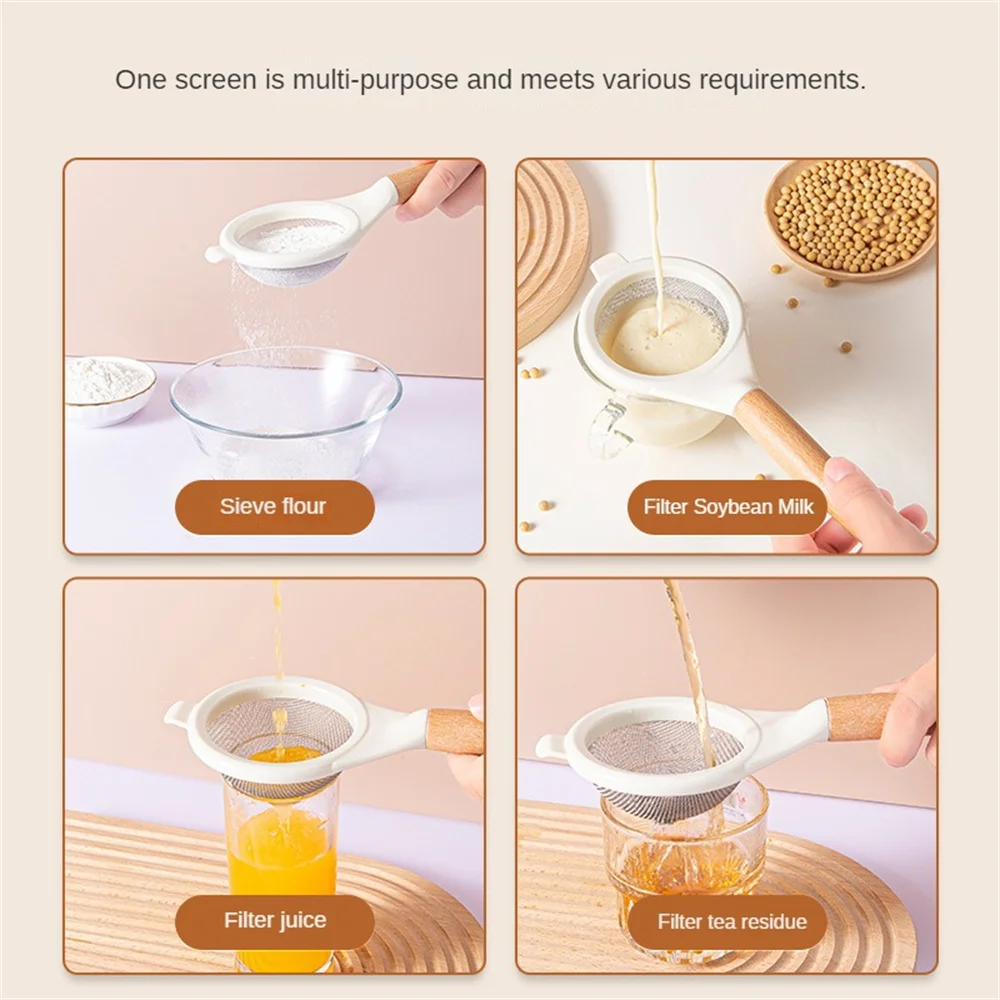 One screen is multi-purpose and meets various requirements.

Sieve flour

Filter Soybean Milk

Filter juice

Filter tea residue