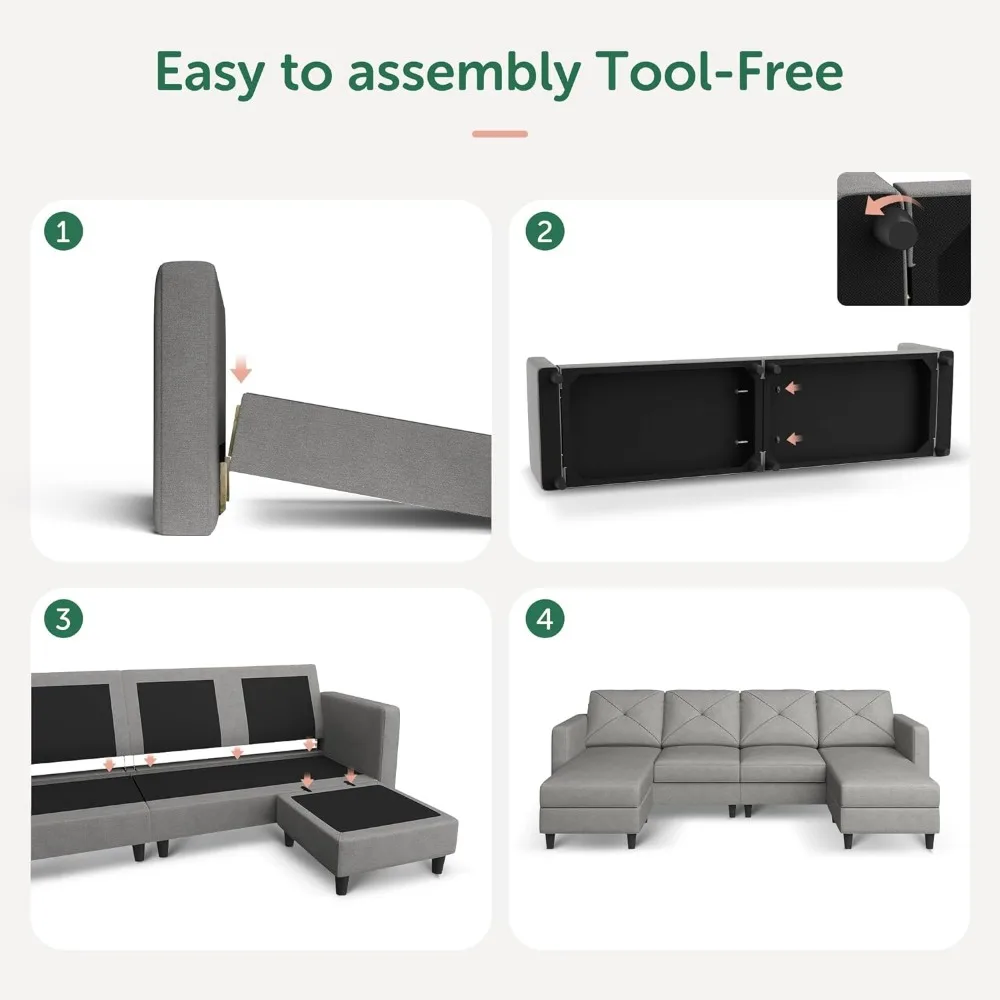 Easy to assembly Tool-Free

1

2

3

4