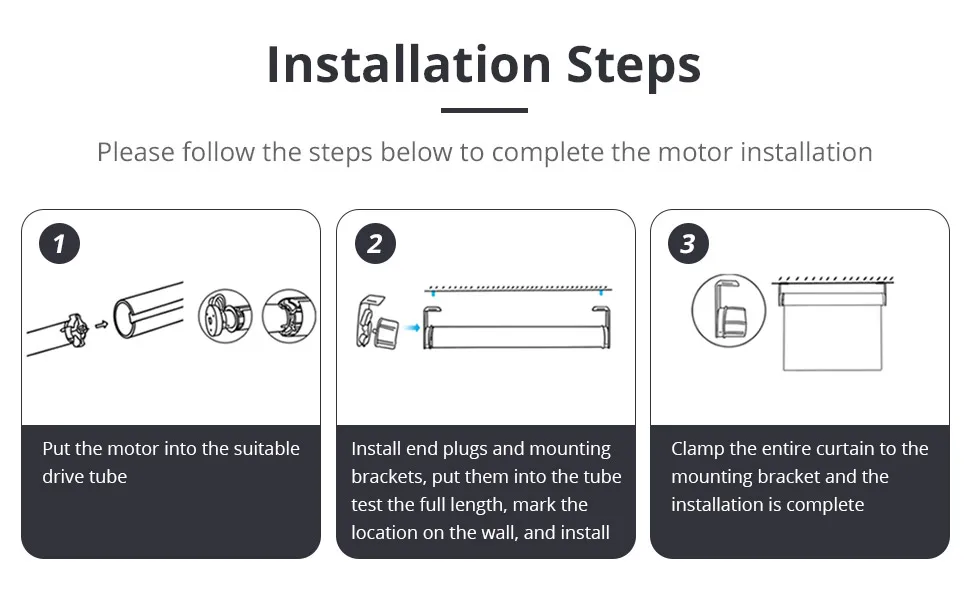 Installation Steps

Please follow the steps below to complete the motor installation

1

Put the motor into the suitable drive tube

2

Install end plugs and mounting brackets, put them into the tube test the full length, mark the location on the wall, and install

3

Clamp the entire curtain to the mounting bracket and the installation is complete