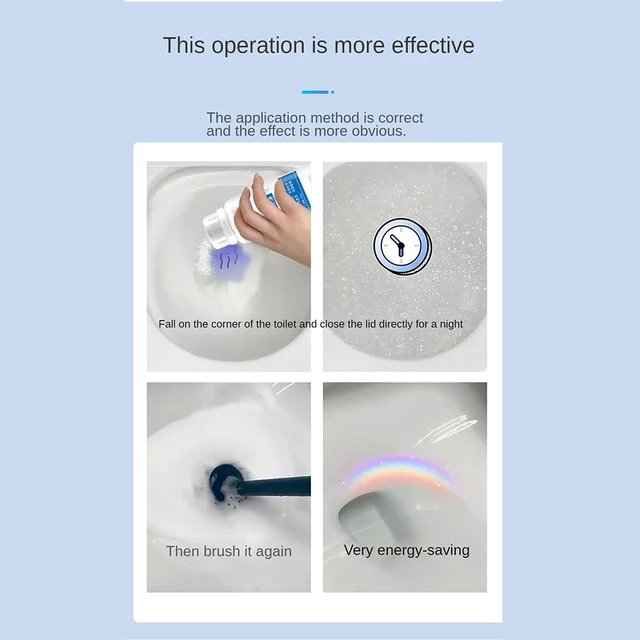 This operation is more effective

The application method is correct and the effect is more obvious.

Fall on the corner of the toilet and close the lid directly for a night

Then brush it again

Very energy-saving