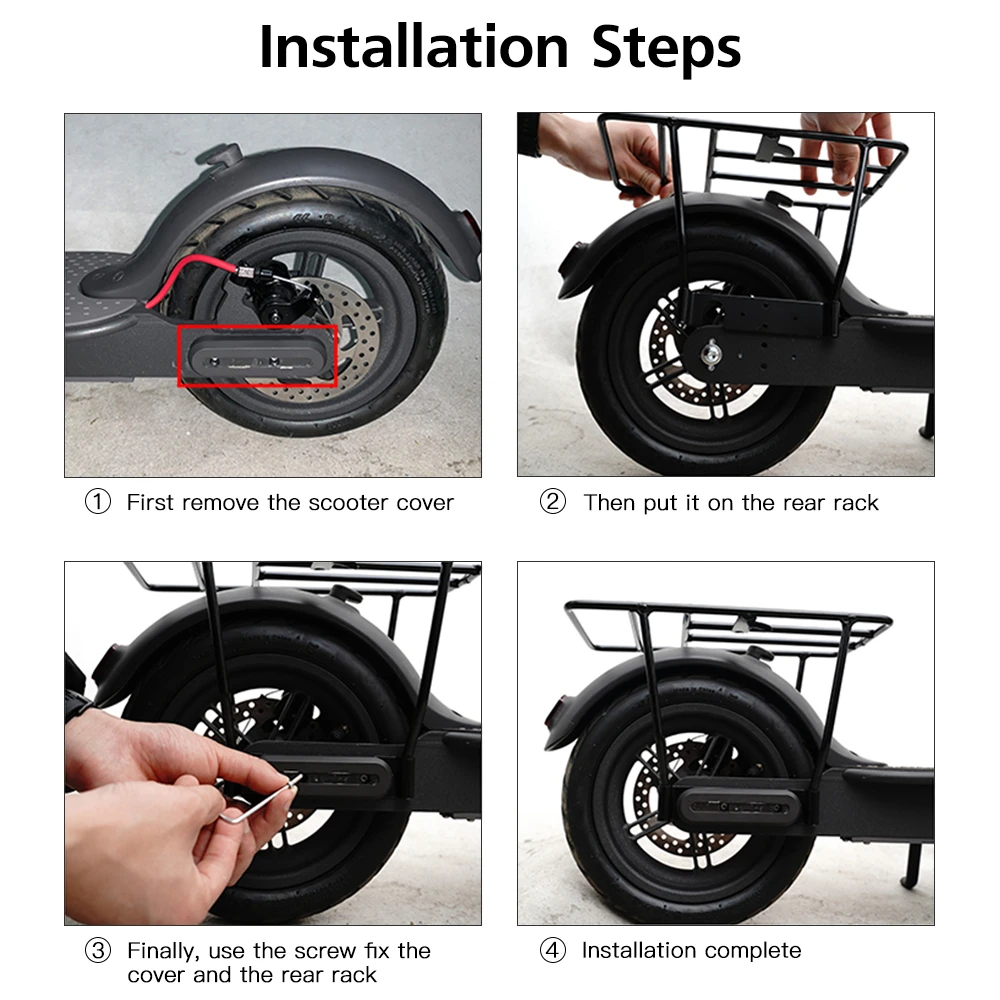 Installation Steps

① First remove the scooter cover

② Then put it on the rear rack

③ Finally, use the screw fix the cover and the rear rack

④ Installation complete