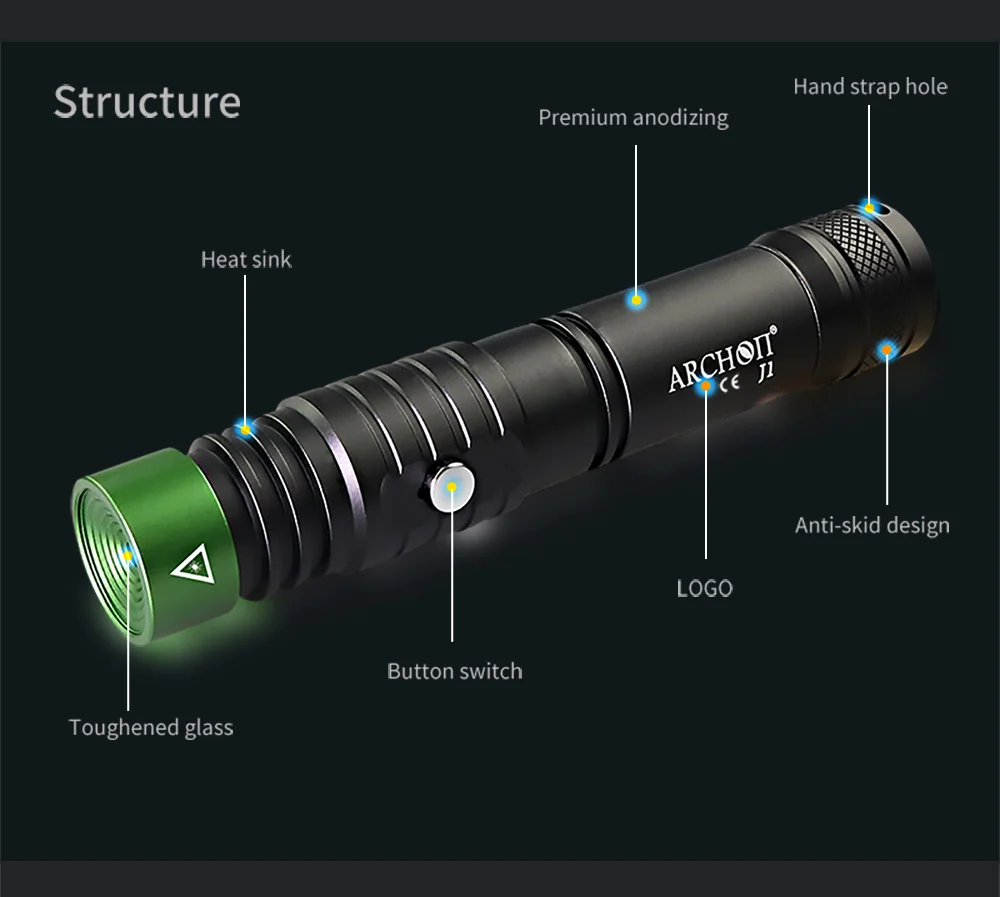 Structure

Hand strap hole

Premium anodizing

Heat sink

ARCHON®
CE J1

Anti-skid design

LOGO

Button switch

Toughened glass