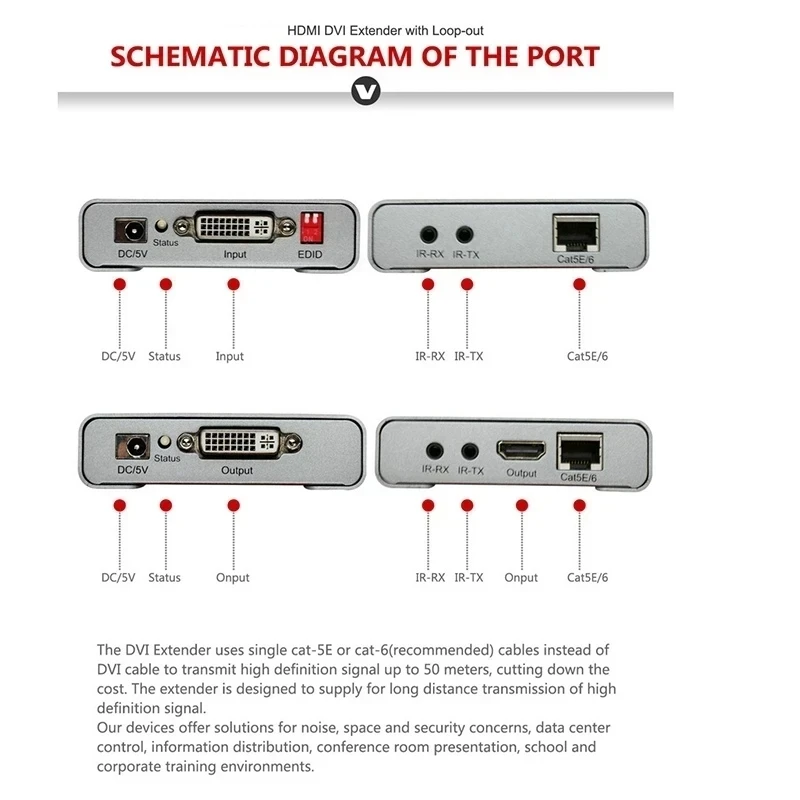 HDMI DVI Extender with Loop-out

SCHEMATIC DIAGRAM OF THE PORT

DC/5V Status Input EDID ON

IR-RX IR-TX Cat5E/6

DC/5V Status Input

IR-RX IR-TX Cat5E/6

DC/5V Status Output

IR-RX IR-TX Output Cat5E/6

DC/5V Status Onput

IR-RX IR-TX Onput Cat5E/6

The DVI Extender uses single cat-5E or cat-6(recommended) cables instead of DVI cable to transmit high definition signal up to 50 meters, cutting down the cost. The extender is designed to supply for long distance transmission of high definition signal.
Our devices offer solutions for noise, space and security concerns, data center control, information distribution, conference room presentation, school and corporate training environments.