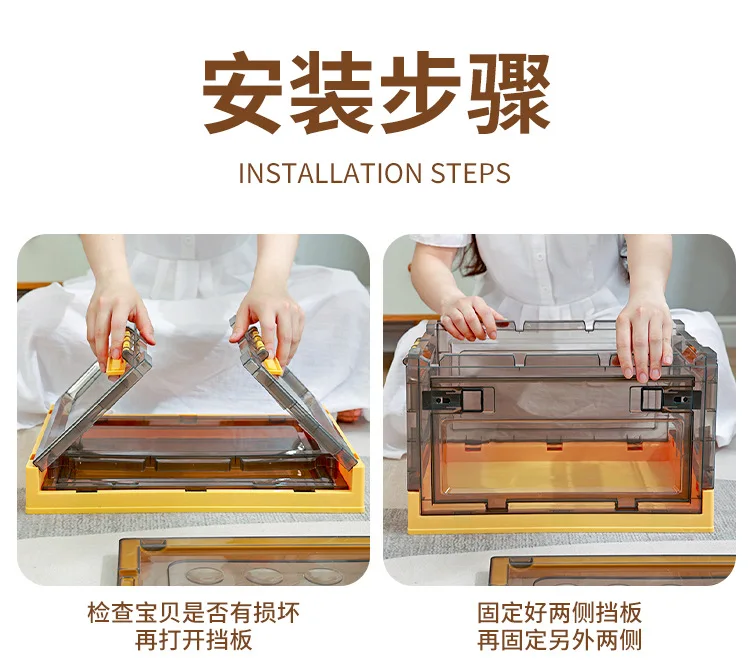 安装步骤

INSTALLATION STEPS

检查宝贝是否有损坏
再打开挡板

固定好两侧挡板
再固定另外两侧