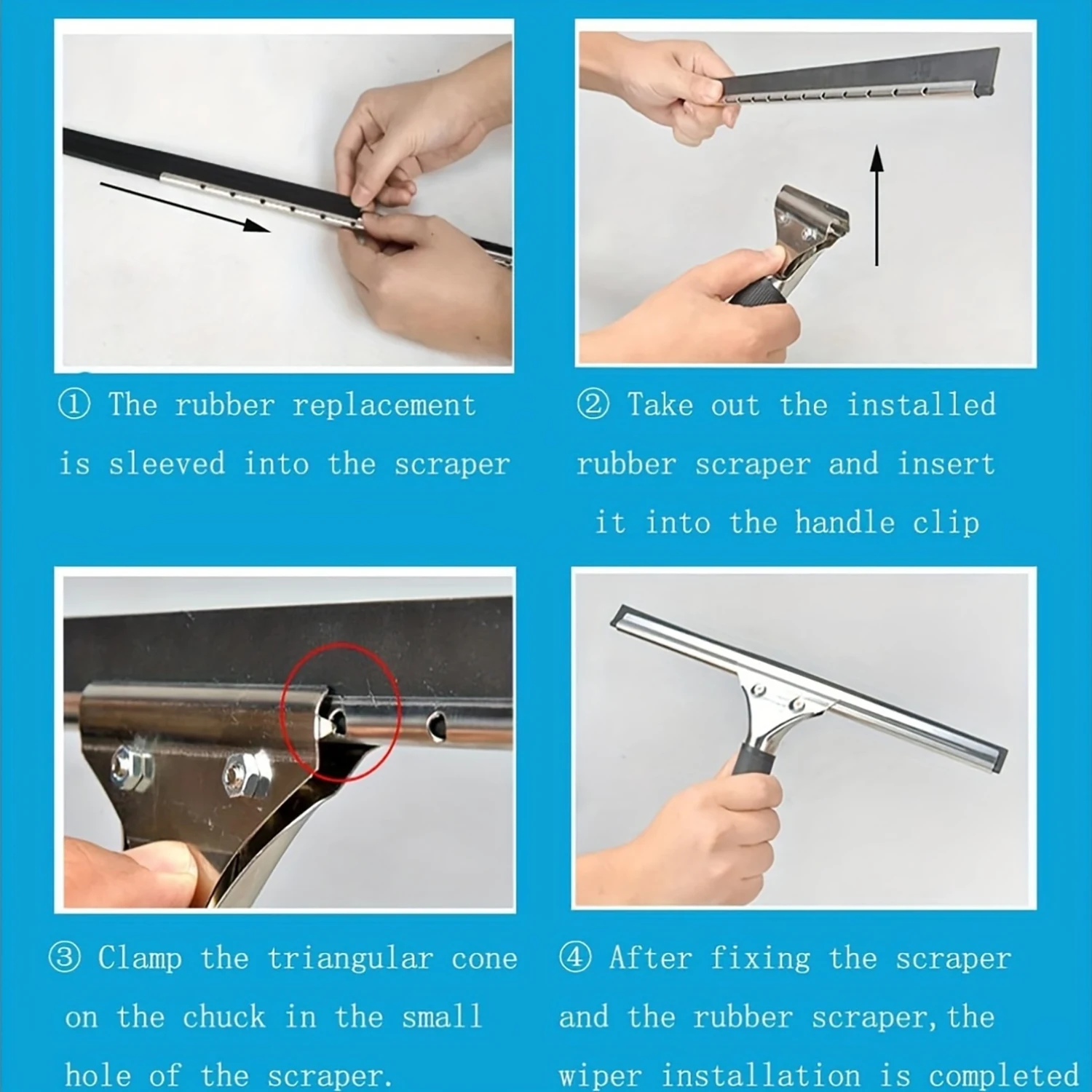 ① The rubber replacement is sleeved into the scraper

② Take out the installed rubber scraper and insert it into the handle clip

③ Clamp the triangular cone on the chuck in the small hole of the scraper.

④ After fixing the scraper and the rubber scraper, the wiper installation is completed