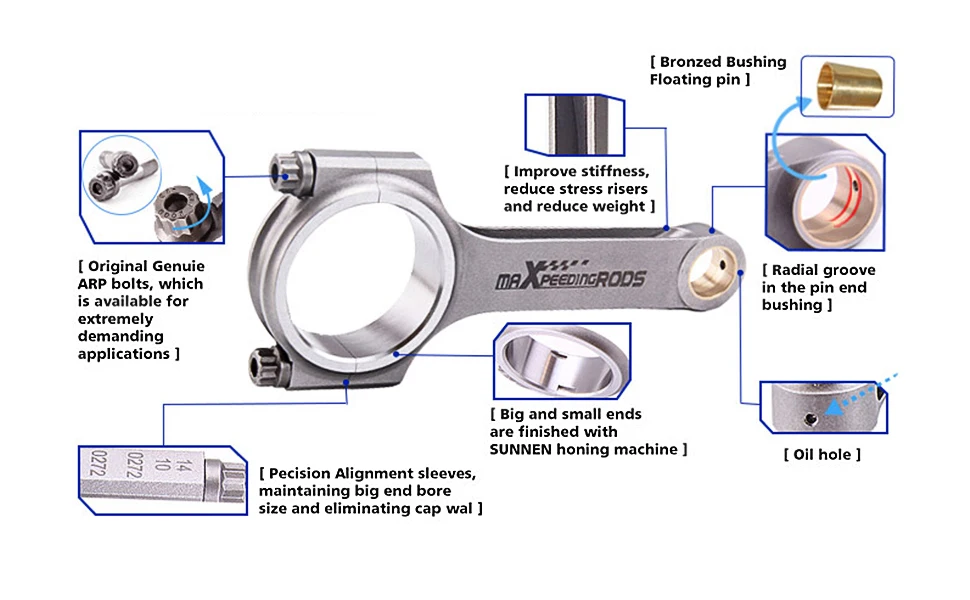 [ Bronzed Bushing Floating pin ]

[ Improve stiffness, reduce stress risers and reduce weight ]

[ Original Genuie ARP bolts, which is available for extremely demanding applications ]

maXpeedingRODS

[ Radial groove in the pin end bushing ]

[ Big and small ends are finished with SUNNEN honing machine ]

[ Oil hole ]

14
10
0272
0272

[ Pecision Alignment sleeves, maintaining big end bore size and eliminating cap wal ]