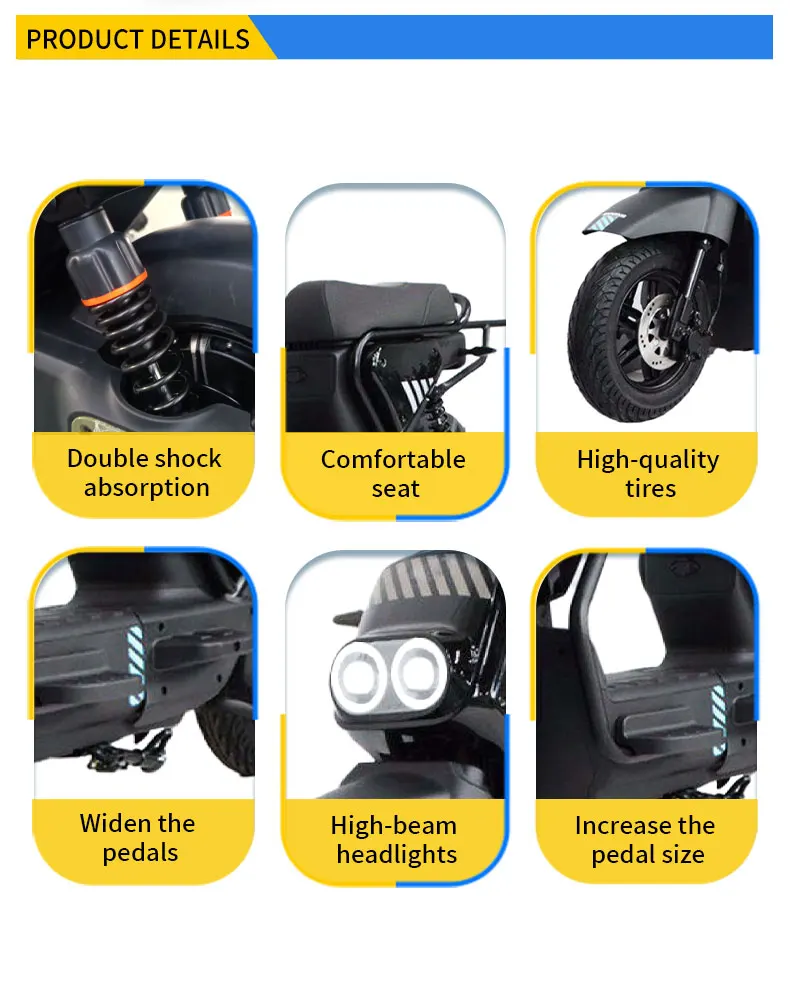 PRODUCT DETAILS

Double shock absorption

Comfortable seat

High-quality tires

Widen the pedals

High-beam headlights

Increase the pedal size