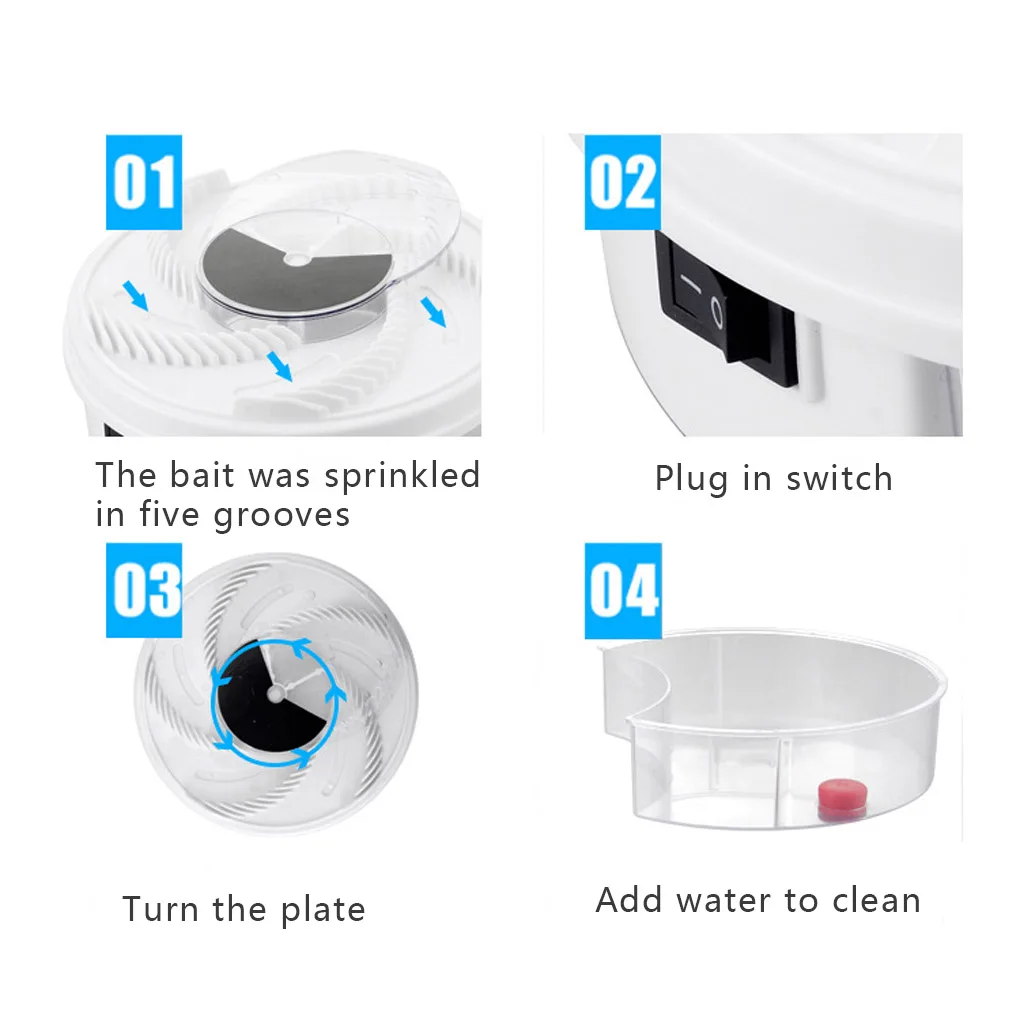 01

The bait was sprinkled in five grooves

02

Plug in switch

03

Turn the plate

04

Add water to clean