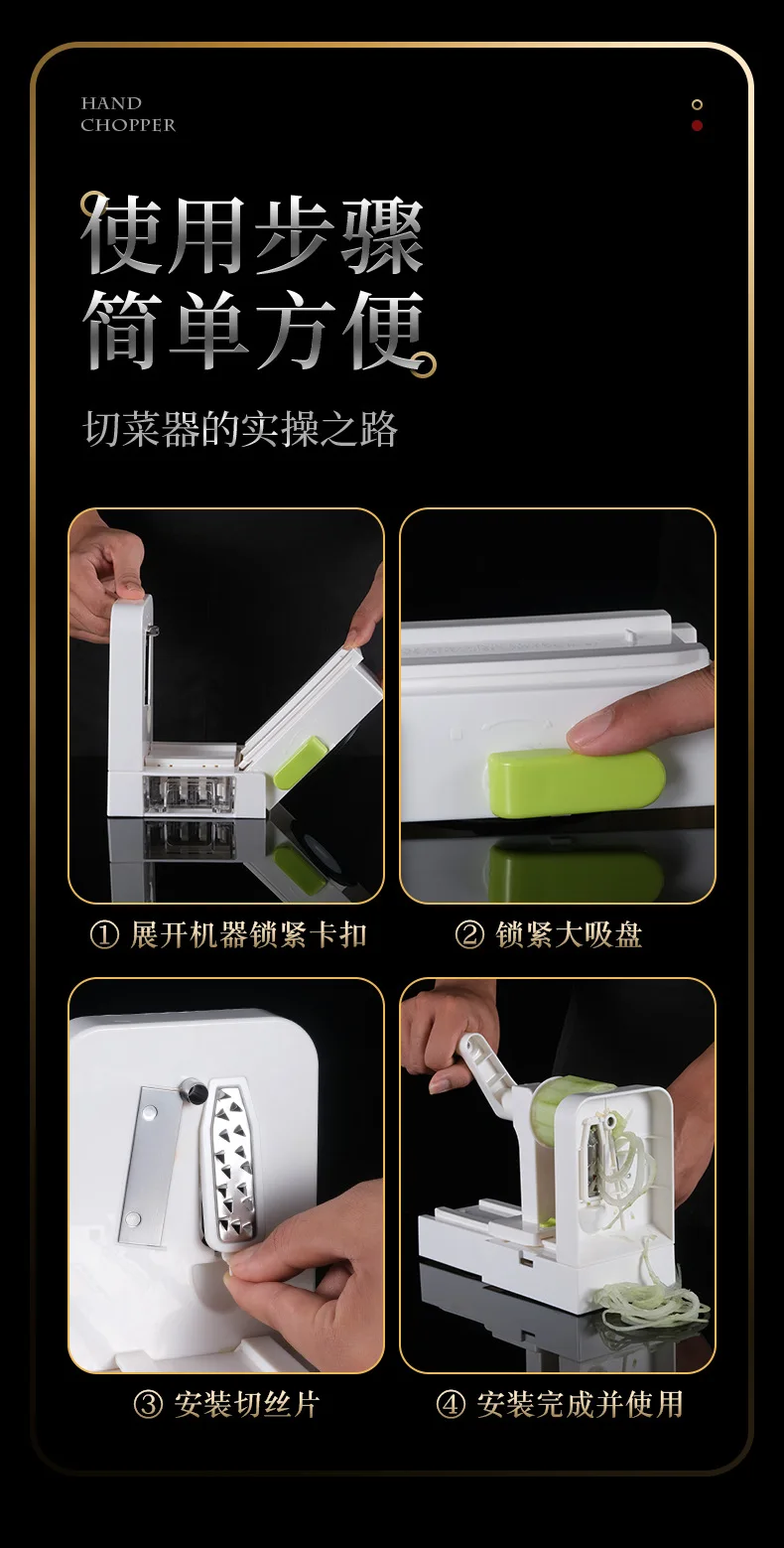 HAND
CHOPPER

使用步骤
简单方便

切菜器的实操之路

① 展开机器锁紧卡扣

② 锁紧大吸盘

③ 安装切丝片

④ 安装完成并使用