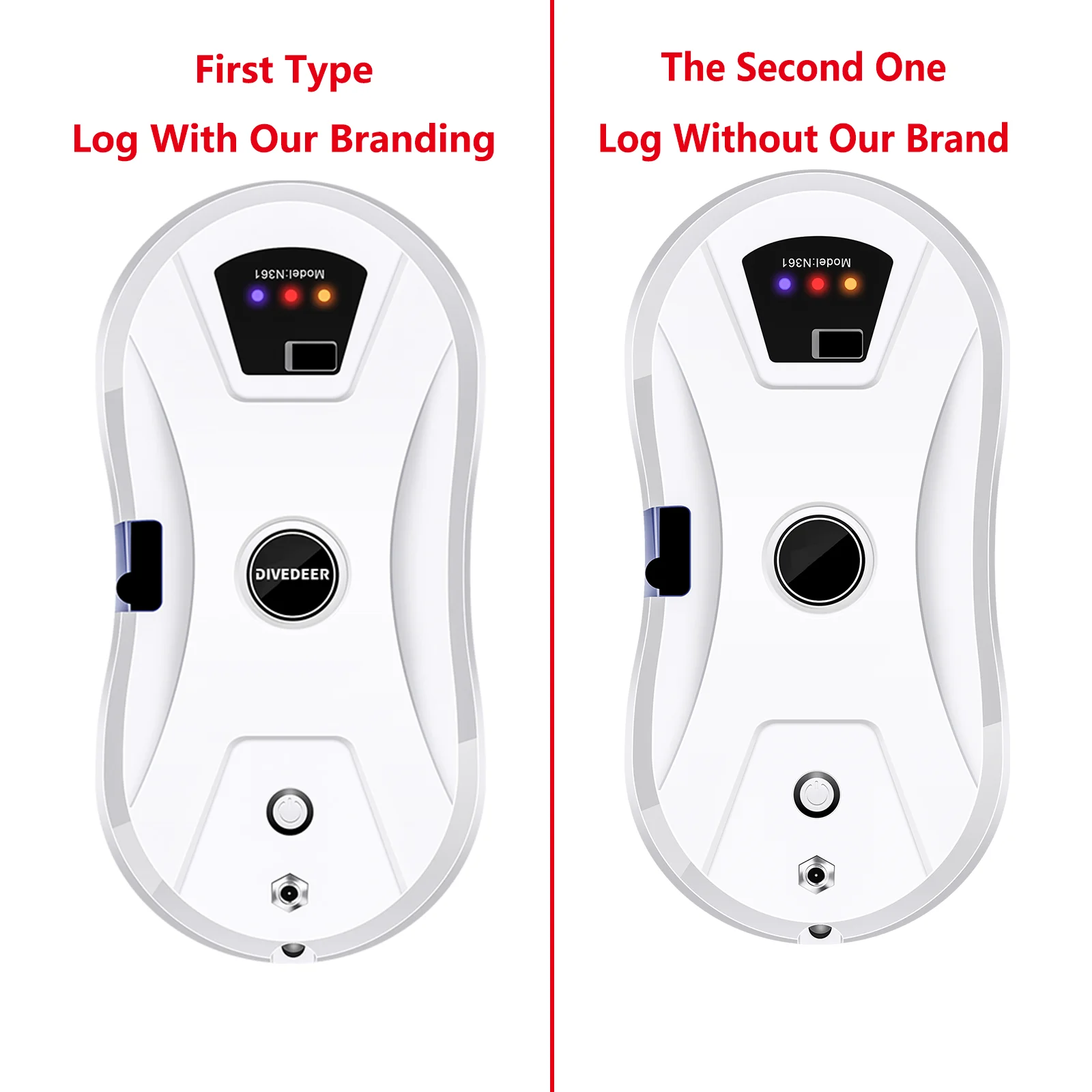 First Type

Log With Our Branding

Model:N361

DIVEDEER

The Second One

Log Without Our Brand

Model:N361