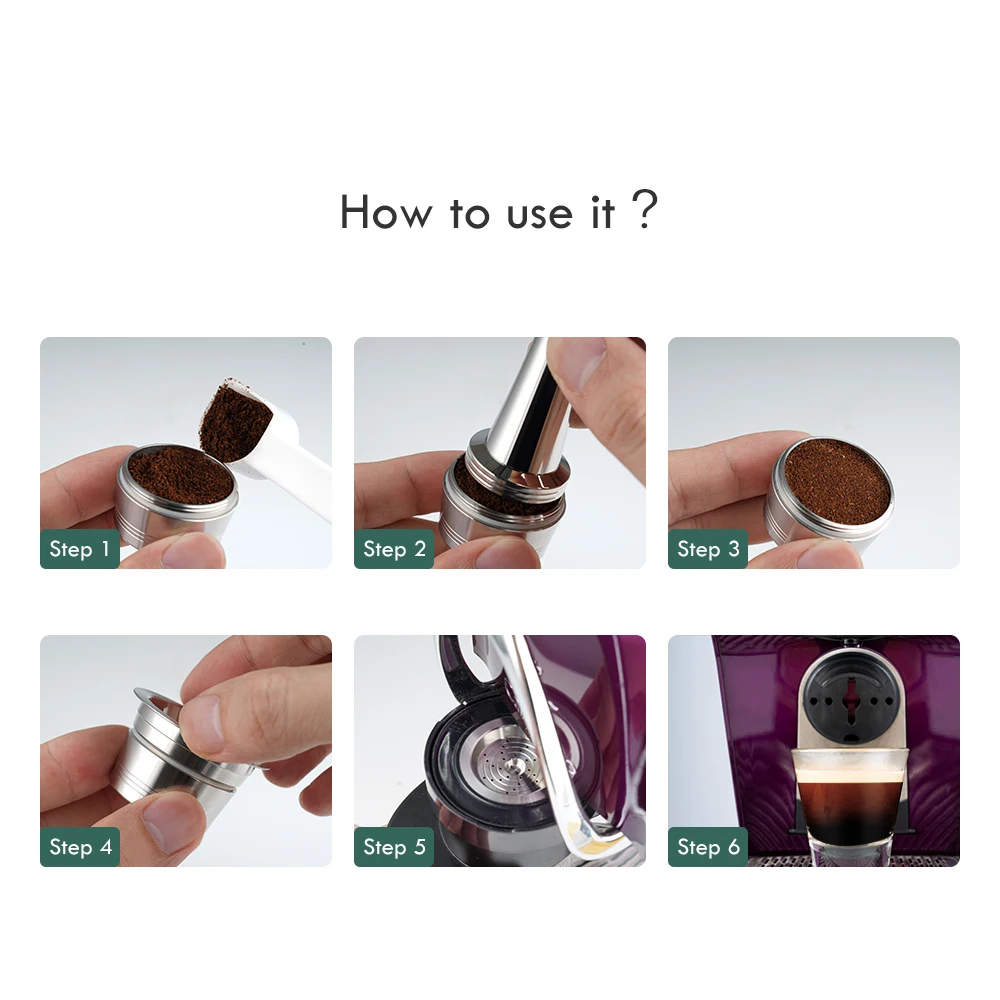 How to use it ?

Step 1

Step 2

Step 3

Step 4

Step 5

Step 6