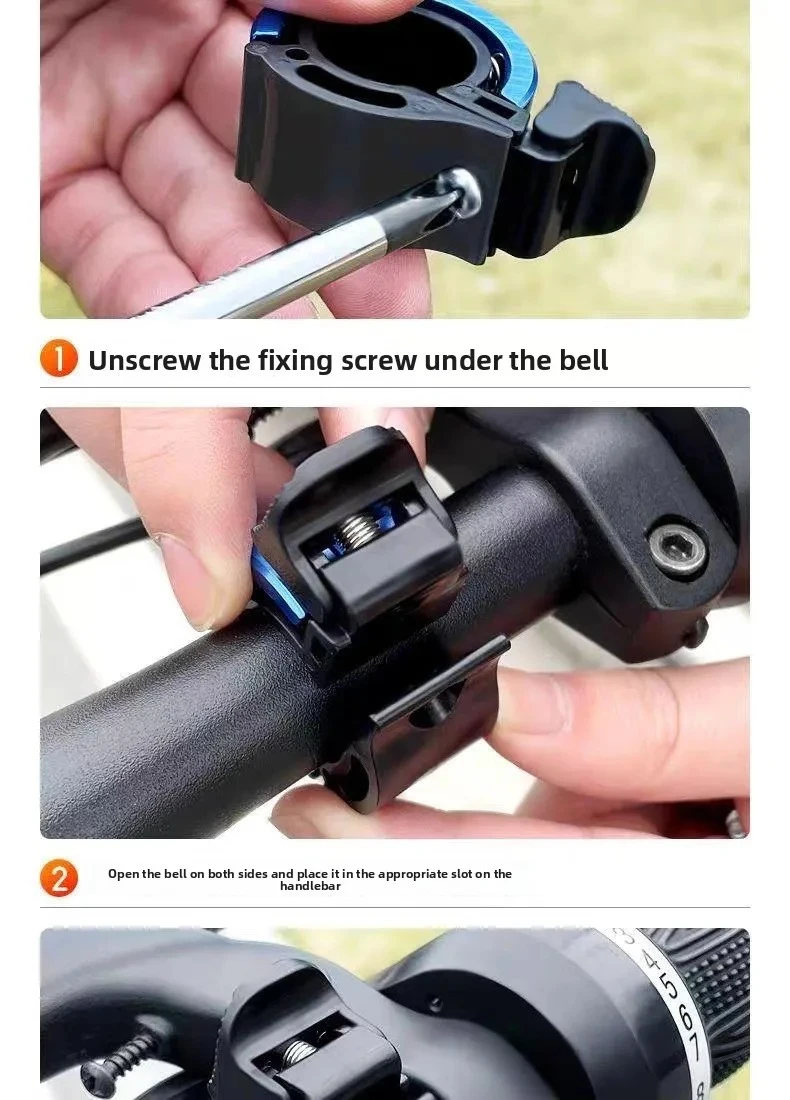 1 Unscrew the fixing screw under the bell

2 Open the bell on both sides and place it in the appropriate slot on the handlebar

3 4 5 6 7 8