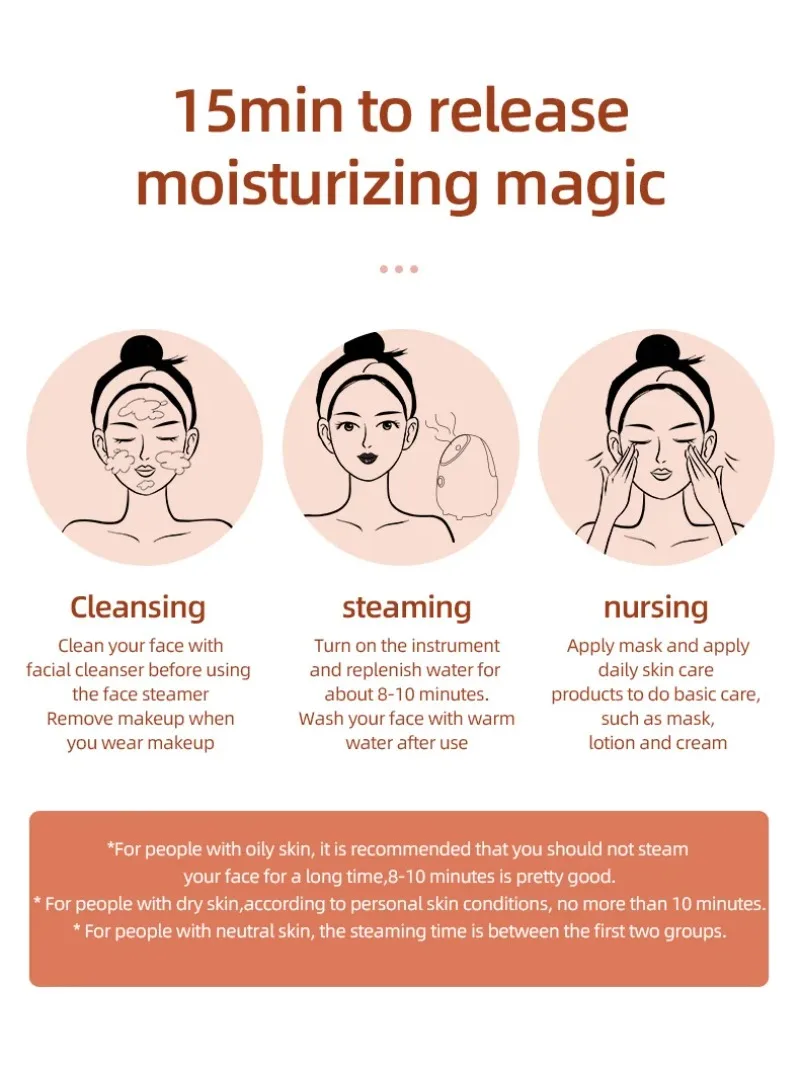 15min to release moisturizing magic

Cleansing
Clean your face with facial cleanser before using the face steamer
Remove makeup when you wear makeup

steaming
Turn on the instrument and replenish water for about 8-10 minutes.
Wash your face with warm water after use

nursing
Apply mask and apply daily skin care products to do basic care, such as mask, lotion and cream

*For people with oily skin, it is recommended that you should not steam your face for a long time,8-10 minutes is pretty good.
* For people with dry skin,according to personal skin conditions, no more than 10 minutes.
* For people with neutral skin, the steaming time is between the first two groups.