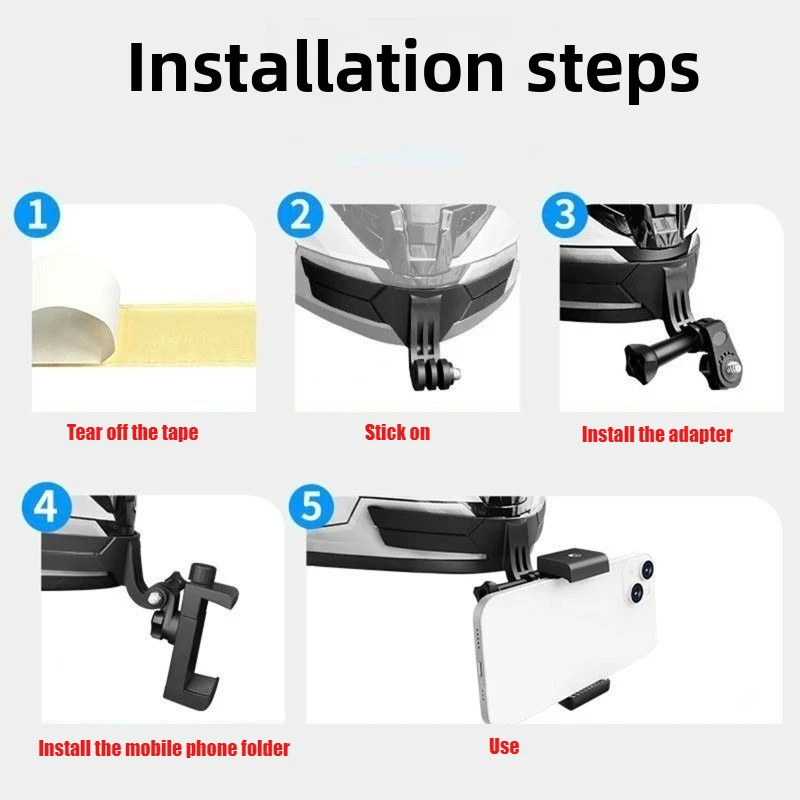 Installation steps

1

Tear off the tape

2

Stick on

3

Install the adapter

4

Install the mobile phone folder

5

Use