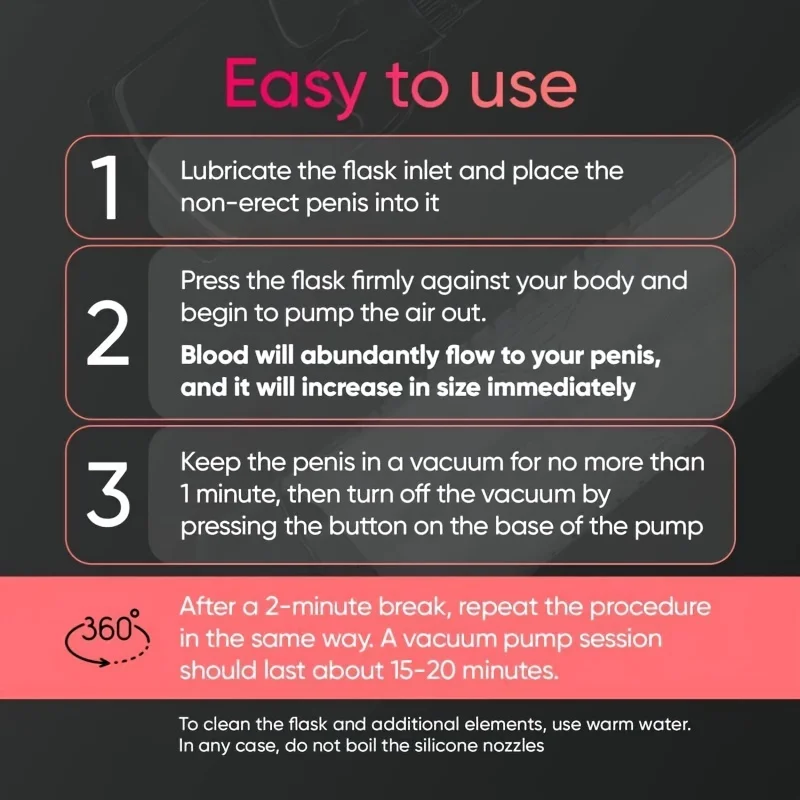 Easy to use

1 Lubricate the flask inlet and place the non-erect penis into it

2 Press the flask firmly against your body and begin to pump the air out.

Blood will abundantly flow to your penis, and it will increase in size immediately

3 Keep the penis in a vacuum for no more than 1 minute, then turn off the vacuum by pressing the button on the base of the pump

360°

After a 2-minute break, repeat the procedure in the same way. A vacuum pump session should last about 15-20 minutes.

To clean the flask and additional elements, use warm water. In any case, do not boil the silicone nozzles