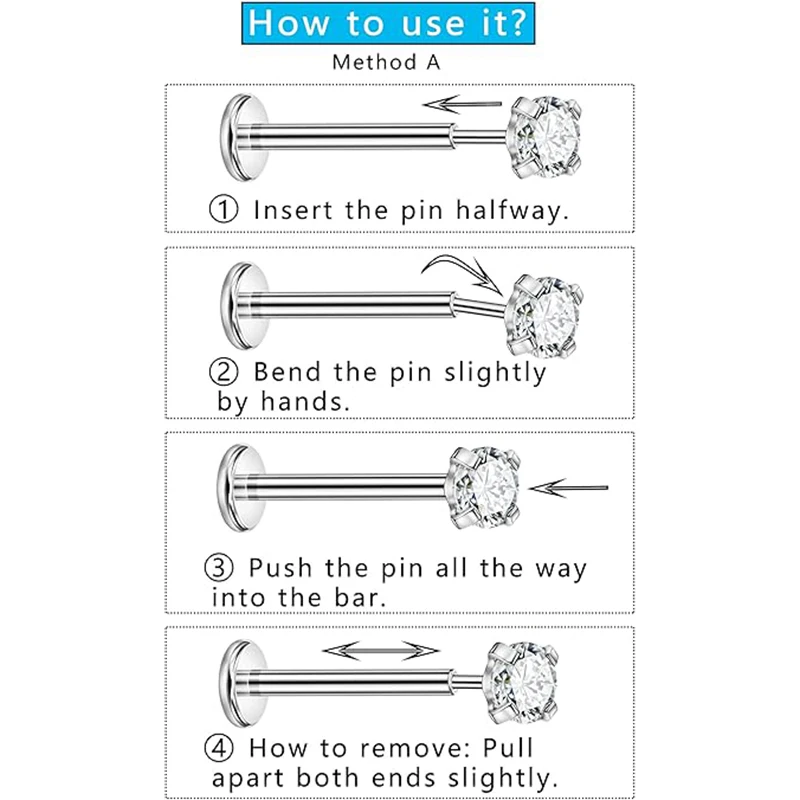 How to use it?

Method A

① Insert the pin halfway.

② Bend the pin slightly by hands.

③ Push the pin all the way into the bar.

④ How to remove: Pull apart both ends slightly.