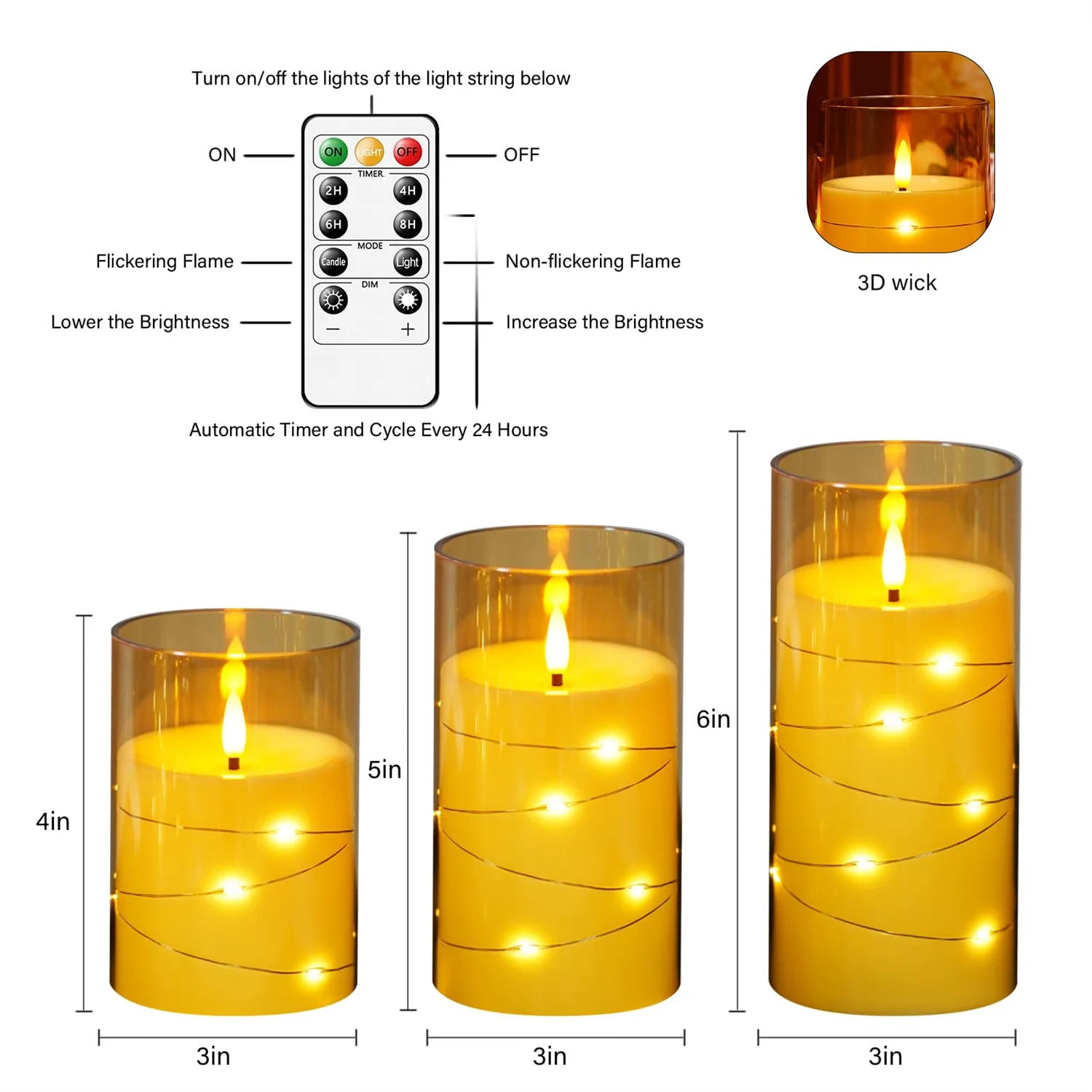 Turn on/off the lights of the light string below

ON

OFF

ON LIGHT OFF

TIMER

2H 4H

6H 8H

MODE

Candle Light

DIM

− +

Flickering Flame

Non-flickering Flame

Lower the Brightness

Increase the Brightness

Automatic Timer and Cycle Every 24 Hours

3D wick

4in

5in

6in

3in

3in

3in