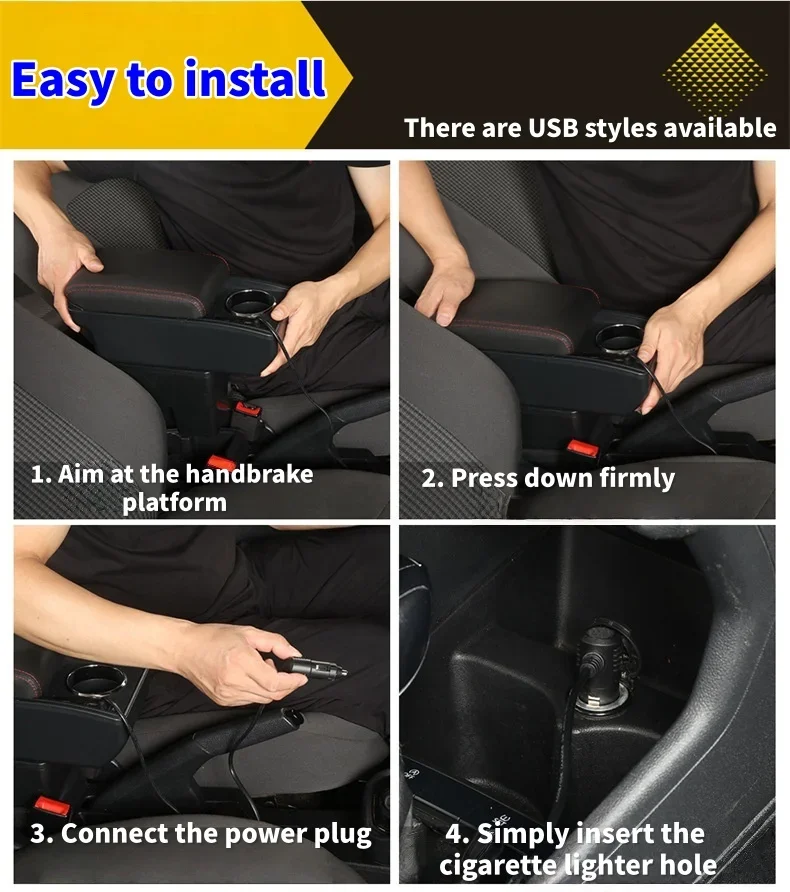 Easy to install

There are USB styles available

1. Aim at the handbrake platform

2. Press down firmly

3. Connect the power plug

4. Simply insert the cigarette lighter hole