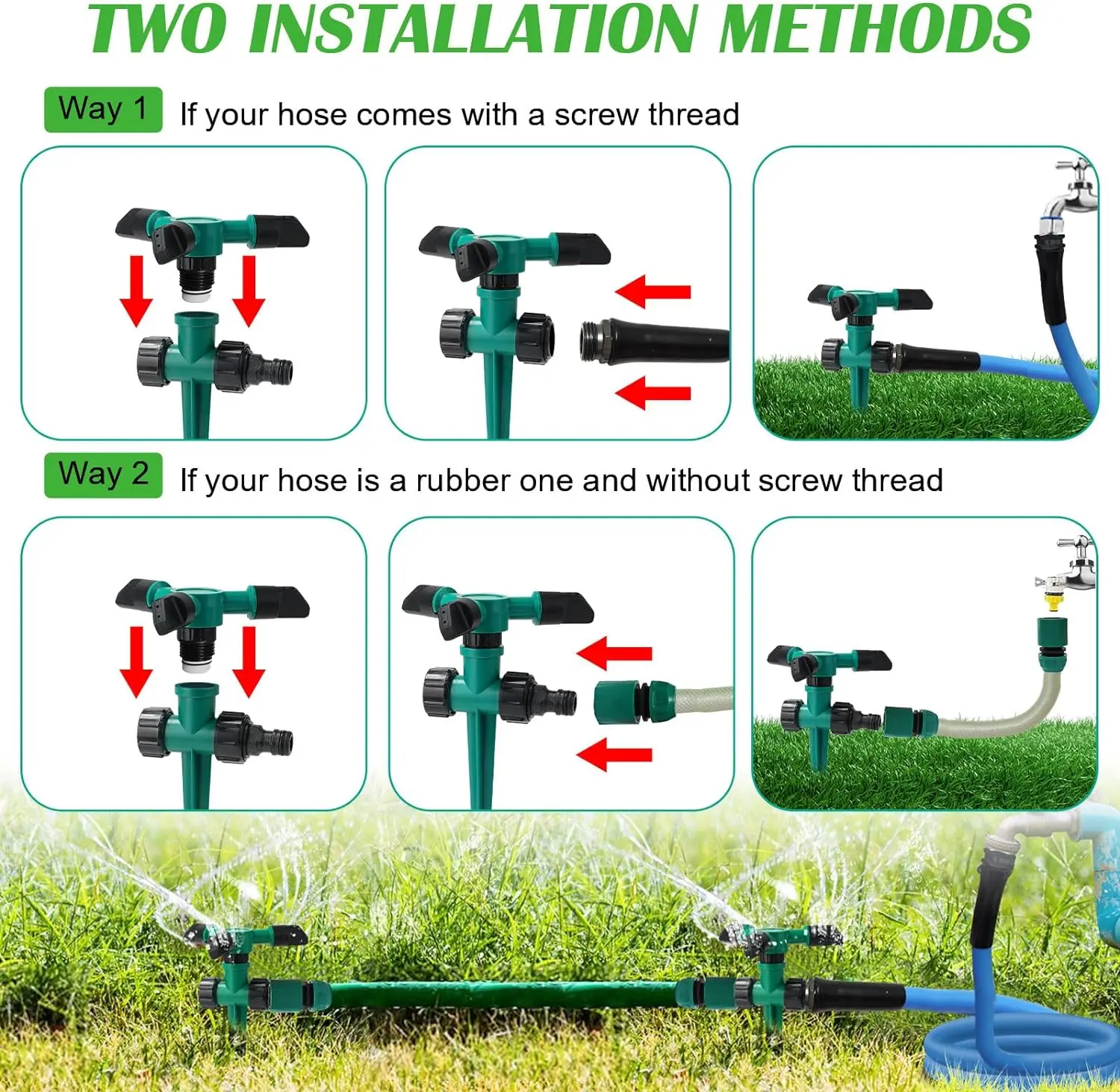 TWO INSTALLATION METHODS

Way 1 If your hose comes with a screw thread

Way 2 If your hose is a rubber one and without screw thread