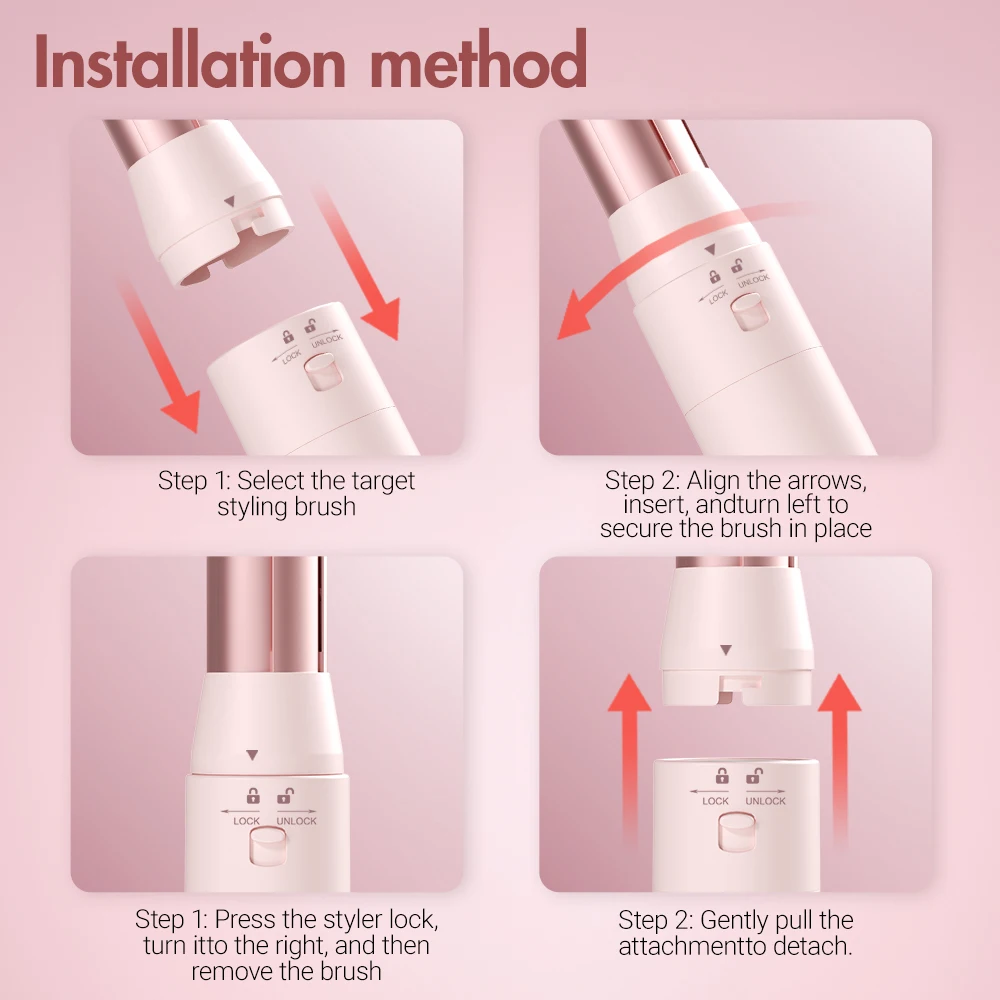 Installation method

LOCK UNLOCK

Step 1: Select the target styling brush

LOCK UNLOCK

Step 2: Align the arrows, insert, andturn left to secure the brush in place

LOCK UNLOCK

Step 1: Press the styler lock, turn itto the right, and then remove the brush

LOCK UNLOCK

Step 2: Gently pull the attachmentto detach.