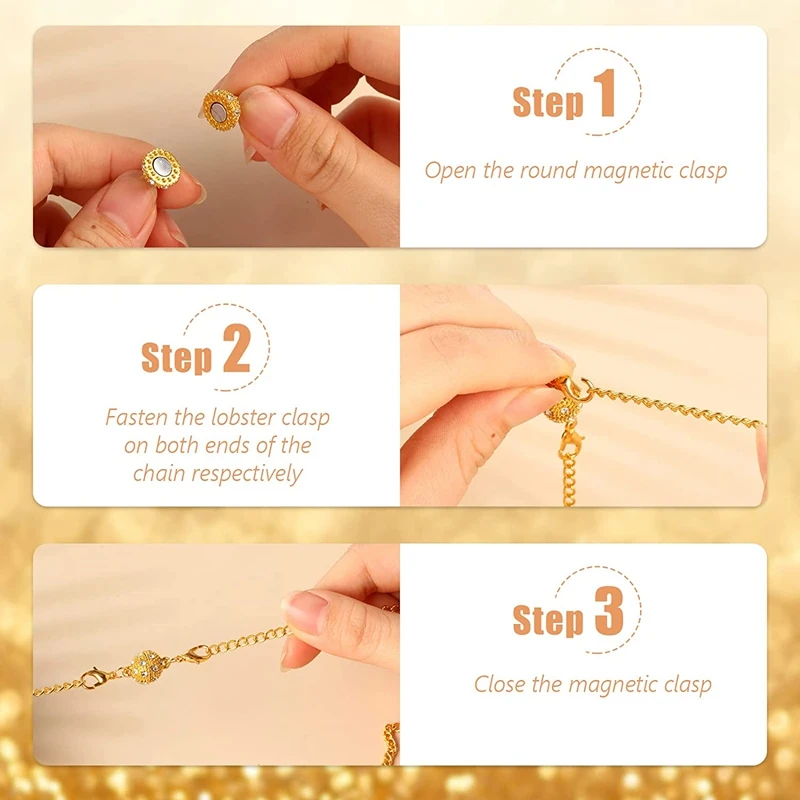 Step 1

Open the round magnetic clasp

Step 2

Fasten the lobster clasp on both ends of the chain respectively

Step 3

Close the magnetic clasp