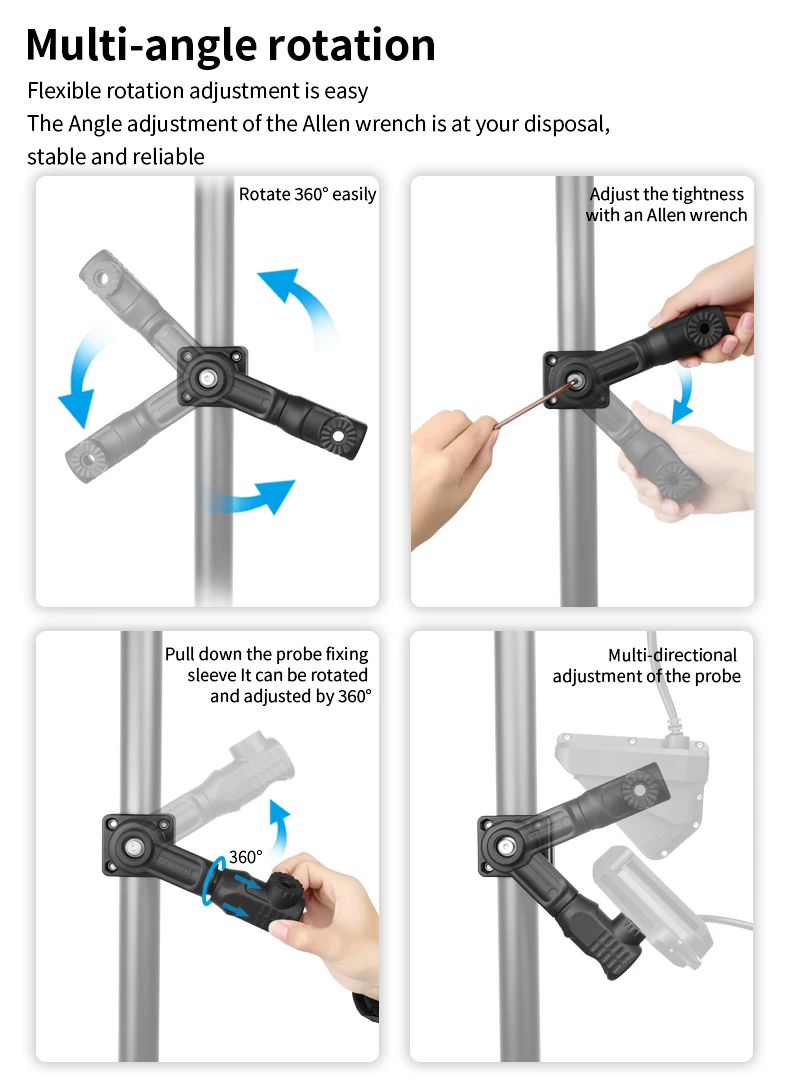 Multi-angle rotation

Flexible rotation adjustment is easy
The Angle adjustment of the Allen wrench is at your disposal, stable and reliable

Rotate 360° easily

Adjust the tightness with an Allen wrench

Pull down the probe fixing sleeve It can be rotated and adjusted by 360°

360°

Multi-directional adjustment of the probe