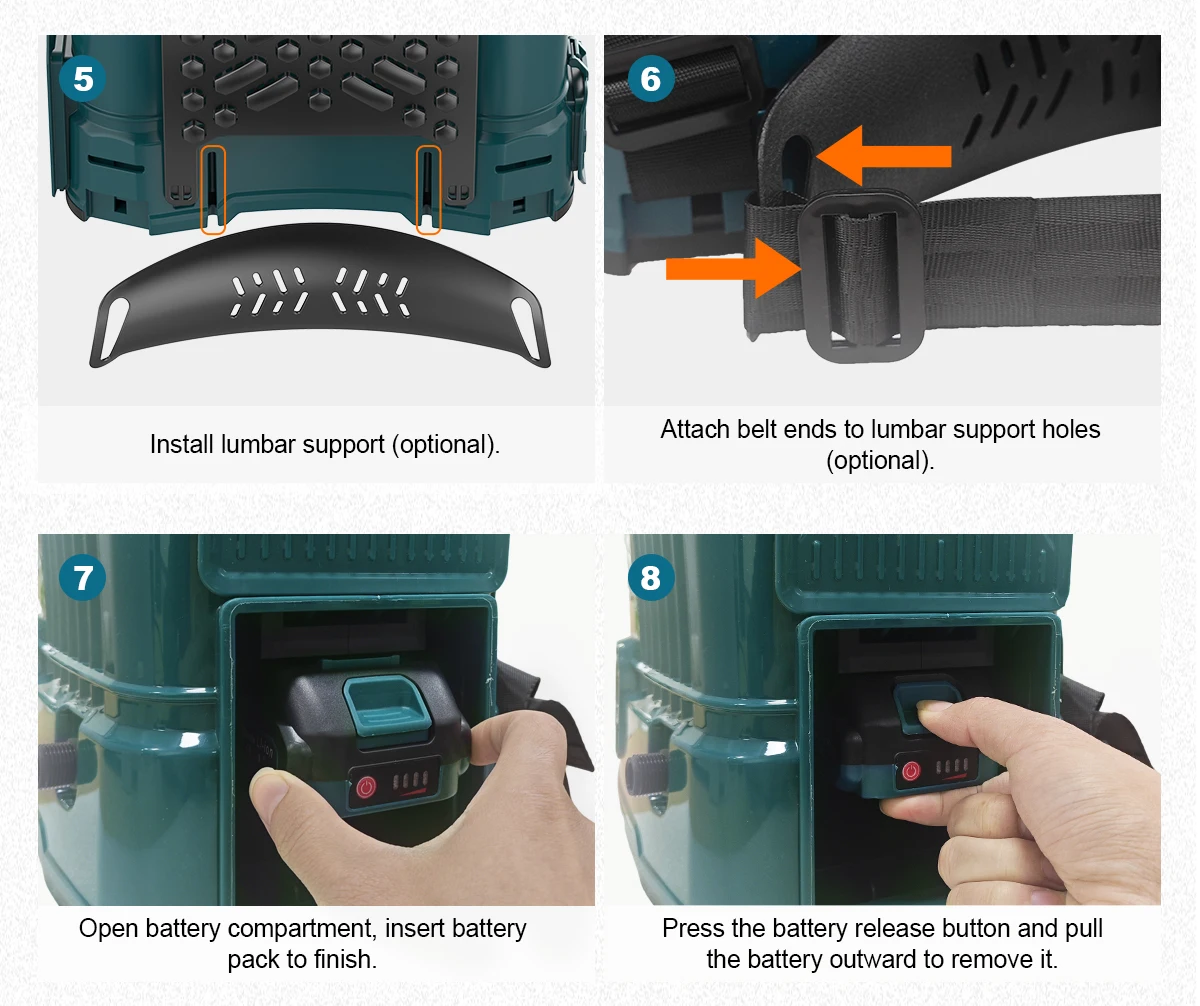 5

Install lumbar support (optional).

6

Attach belt ends to lumbar support holes (optional).

7

Open battery compartment, insert battery pack to finish.

8

Press the battery release button and pull the battery outward to remove it.