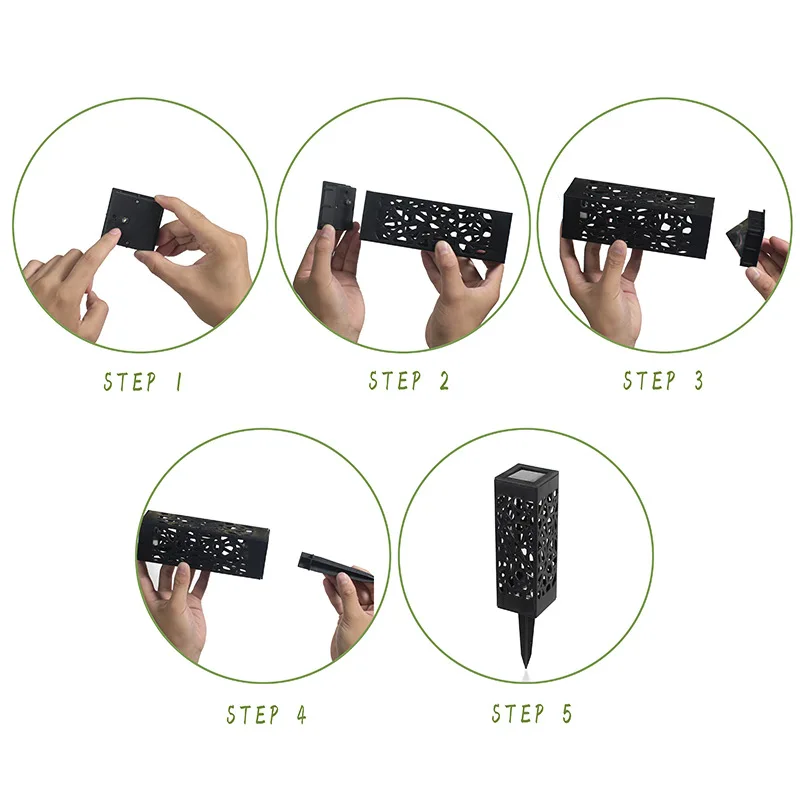 STEP 1

STEP 2

STEP 3

STEP 4

STEP 5