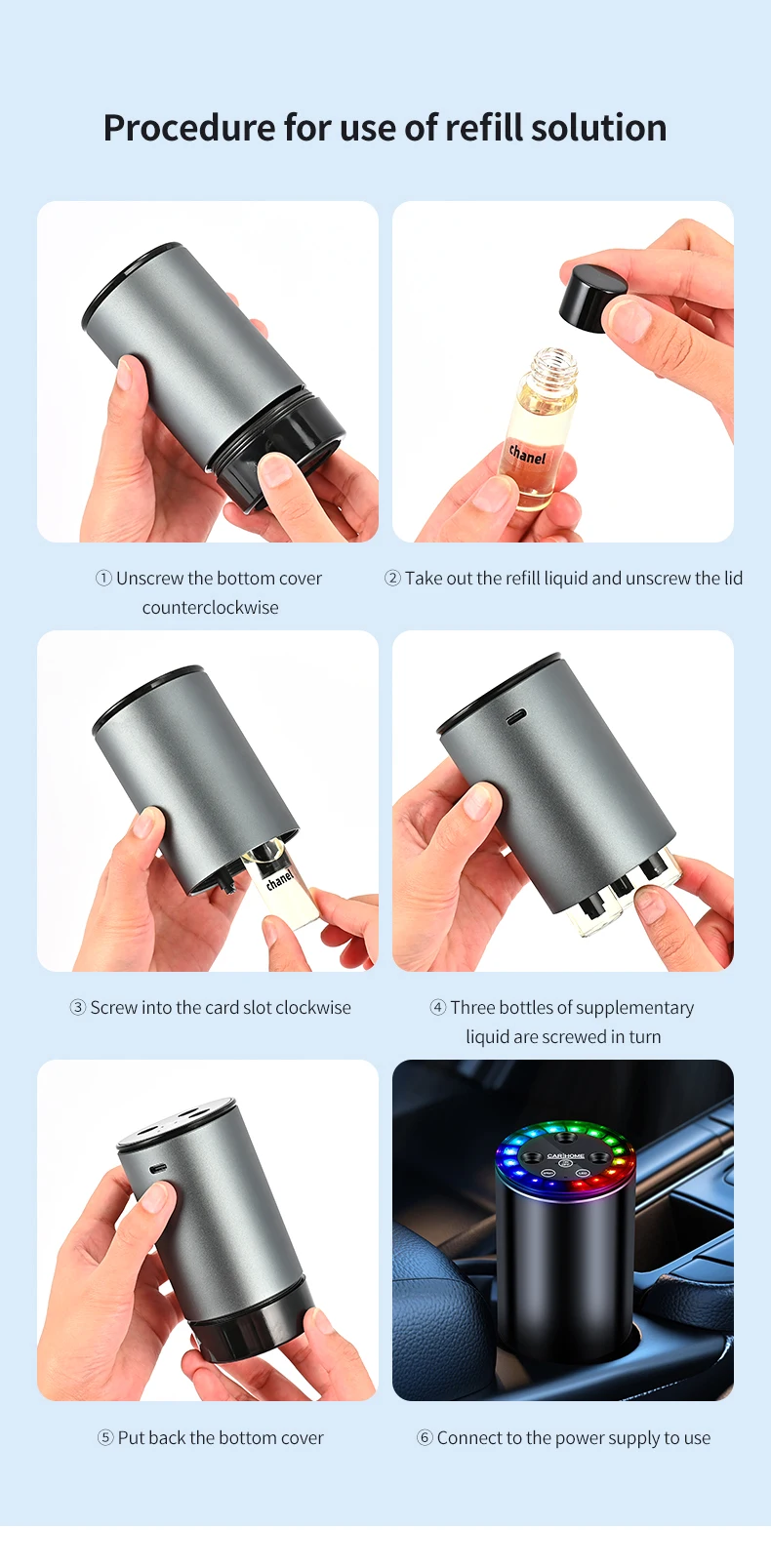 Procedure for use of refill solution

chanel

① Unscrew the bottom cover counterclockwise

② Take out the refill liquid and unscrew the lid

chanel

③ Screw into the card slot clockwise

④ Three bottles of supplementary liquid are screwed in turn

CARHOME

⑤ Put back the bottom cover

⑥ Connect to the power supply to use