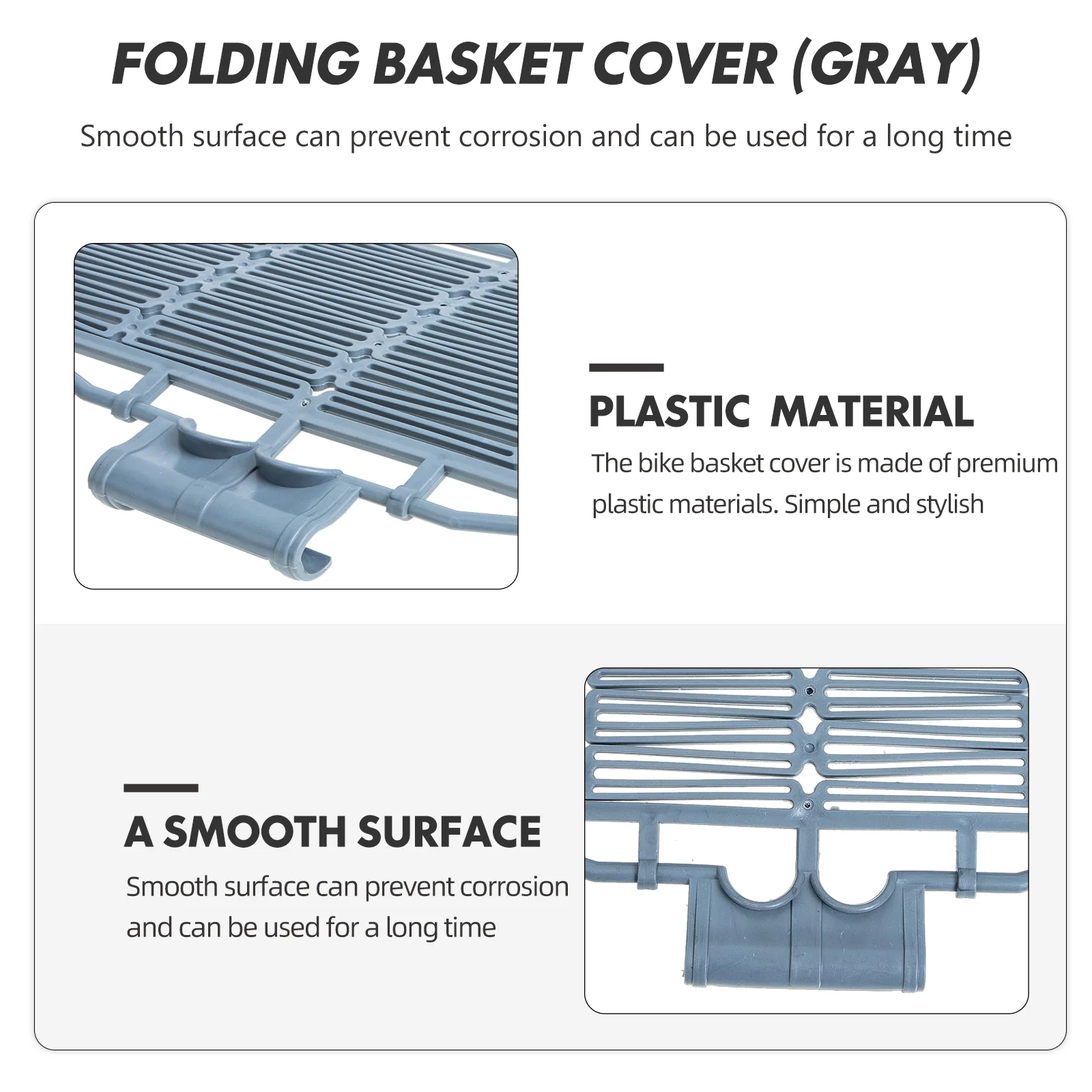 FOLDING BASKET COVER (GRAY)

Smooth surface can prevent corrosion and can be used for a long time

PLASTIC MATERIAL

The bike basket cover is made of premium plastic materials. Simple and stylish

A SMOOTH SURFACE

Smooth surface can prevent corrosion and can be used for a long time