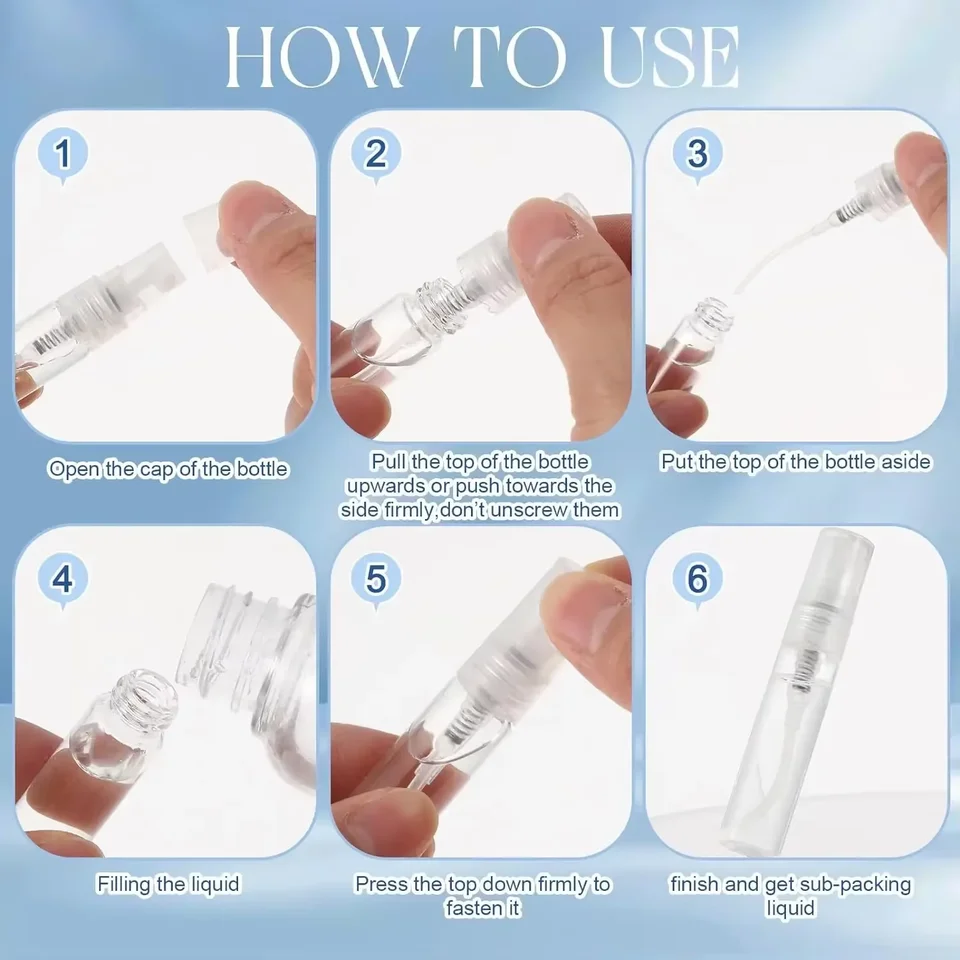 HOW TO USE

1

Open the cap of the bottle

2

Pull the top of the bottle upwards or push towards the side firmly,don't unscrew them

3

Put the top of the bottle aside

4

Filling the liquid

5

Press the top down firmly to fasten it

6

finish and get sub-packing liquid