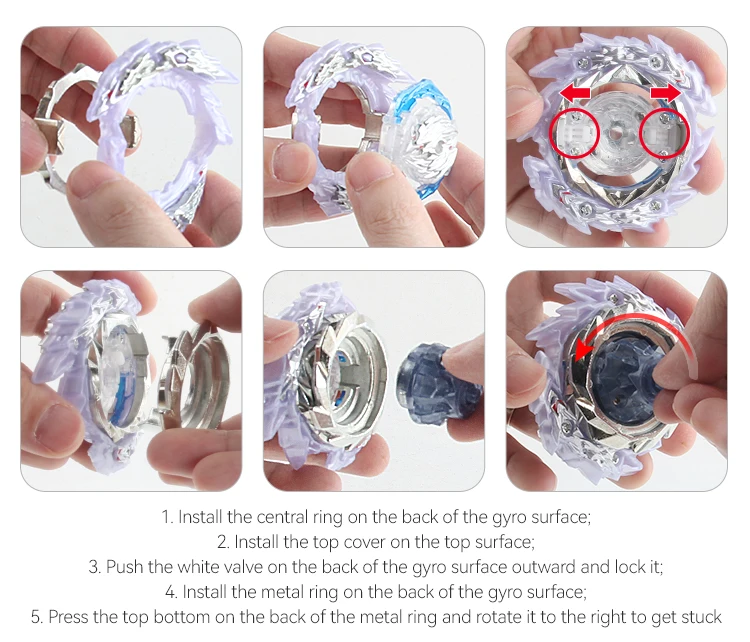 1. Install the central ring on the back of the gyro surface;
2. Install the top cover on the top surface;
3. Push the white valve on the back of the gyro surface outward and lock it;
4. Install the metal ring on the back of the gyro surface;
5. Press the top bottom on the back of the metal ring and rotate it to the right to get stuck