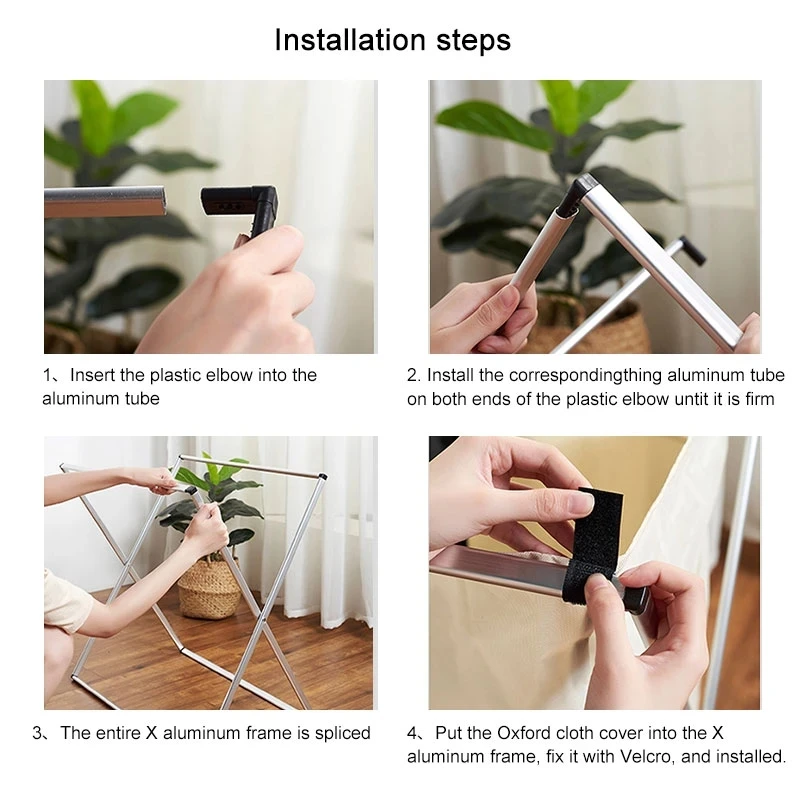 Installation steps

1、Insert the plastic elbow into the aluminum tube

2. Install the correspondingthing aluminum tube on both ends of the plastic elbow untit it is firm

3、The entire X aluminum frame is spliced

4、Put the Oxford cloth cover into the X aluminum frame, fix it with Velcro, and installed.