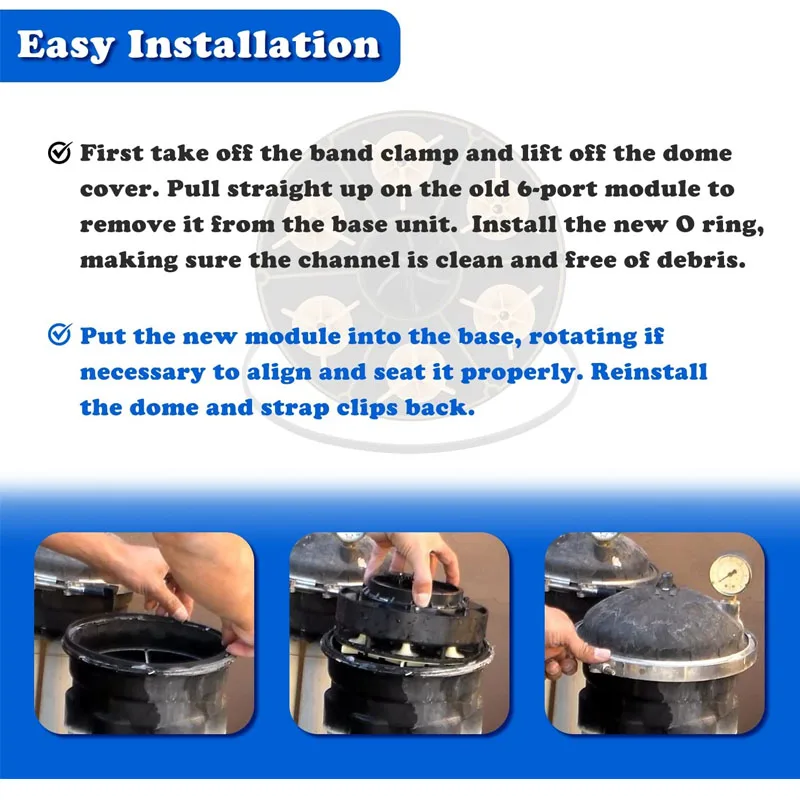 Easy Installation

First take off the band clamp and lift off the dome cover. Pull straight up on the old 6-port module to remove it from the base unit. Install the new O ring, making sure the channel is clean and free of debris.

Put the new module into the base, rotating if necessary to align and seat it properly. Reinstall the dome and strap clips back.