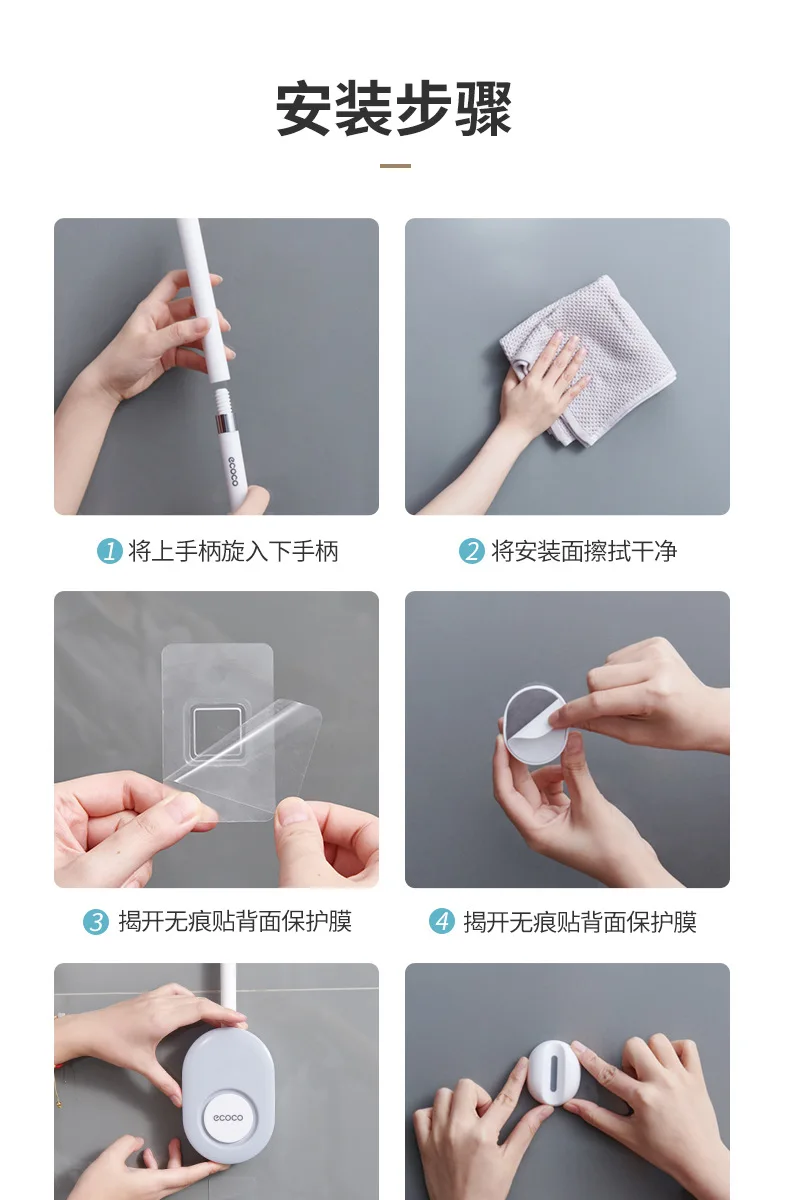 安装步骤

ecoco

1 将上手柄旋入下手柄

2 将安装面擦拭干净

3 揭开无痕贴背面保护膜

4 揭开无痕贴背面保护膜

ecoco