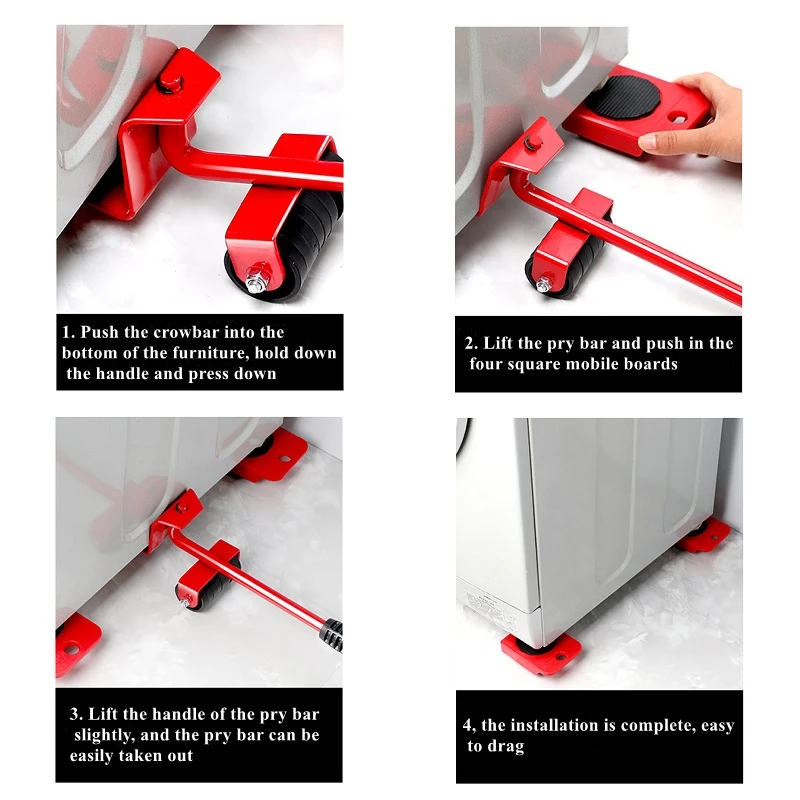 1. Push the crowbar into the bottom of the furniture, hold down the handle and press down

2. Lift the pry bar and push in the four square mobile boards

3. Lift the handle of the pry bar slightly, and the pry bar can be easily taken out

4, the installation is complete, easy to drag