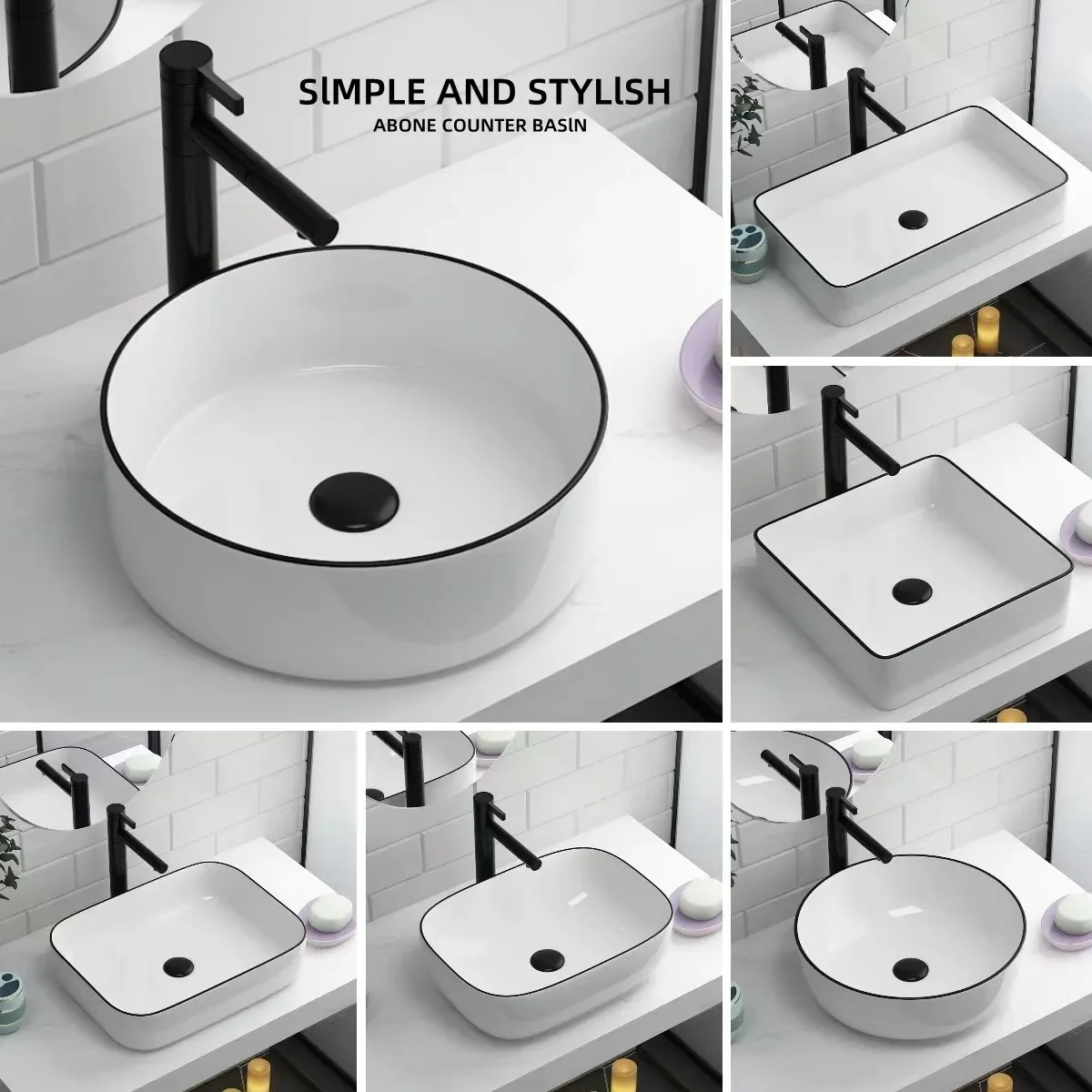 SIMPLE AND STYLISH
ABONE COUNTER BASIN