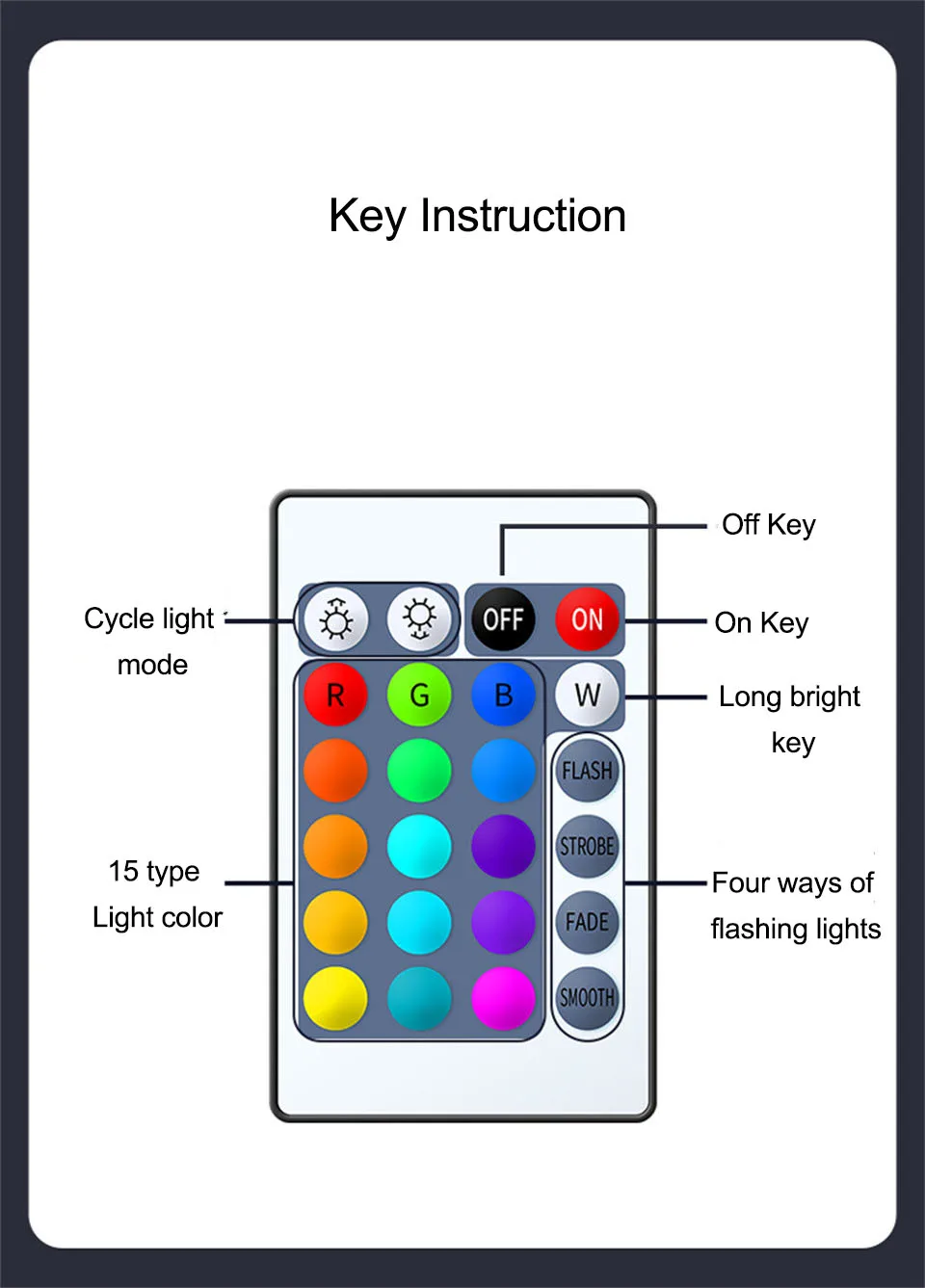 Key Instruction

Off Key

Cycle light mode

OFF ON

On Key

R G B W

Long bright key

FLASH

STROBE

FADE

SMOOTH

15 type Light color

Four ways of flashing lights