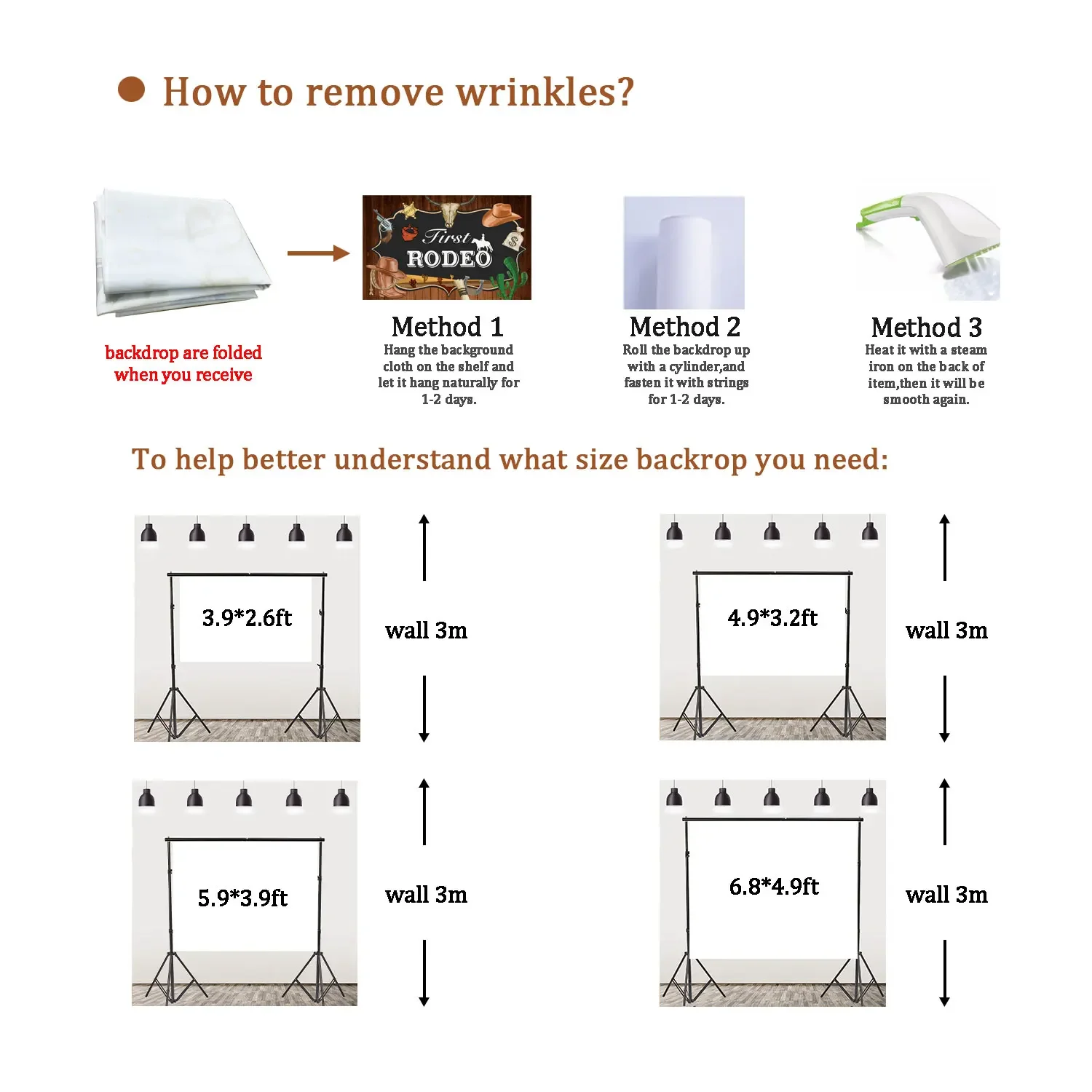 How to remove wrinkles?

backdrop are folded when you receive

First RODEO

Method 1
Hang the background cloth on the shelf and let it hang naturally for 1-2 days.

Method 2
Roll the backdrop up with a cylinder,and fasten it with strings for 1-2 days.

Method 3
Heat it with a steam iron on the back of item,then it will be smooth again.

To help better understand what size backrop you need:

3.9*2.6ft

wall 3m

4.9*3.2ft

wall 3m

5.9*3.9ft

wall 3m

6.8*4.9ft

wall 3m