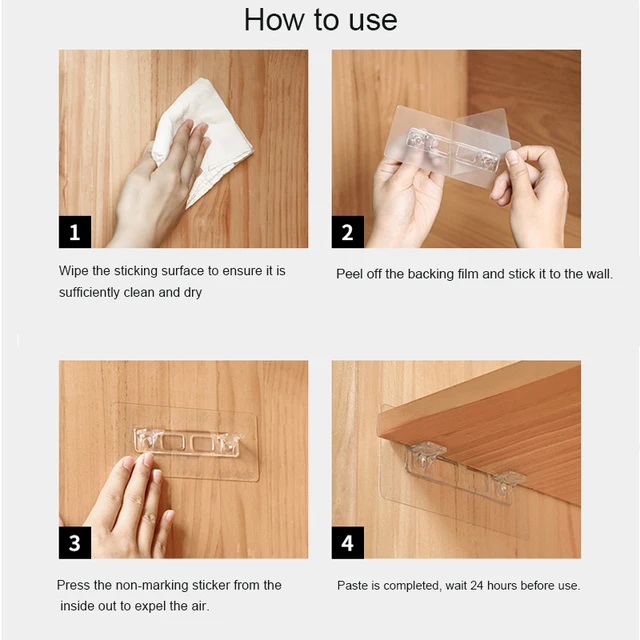 How to use

1

Wipe the sticking surface to ensure it is sufficiently clean and dry

2

Peel off the backing film and stick it to the wall.

3

Press the non-marking sticker from the inside out to expel the air.

4

Paste is completed, wait 24 hours before use.