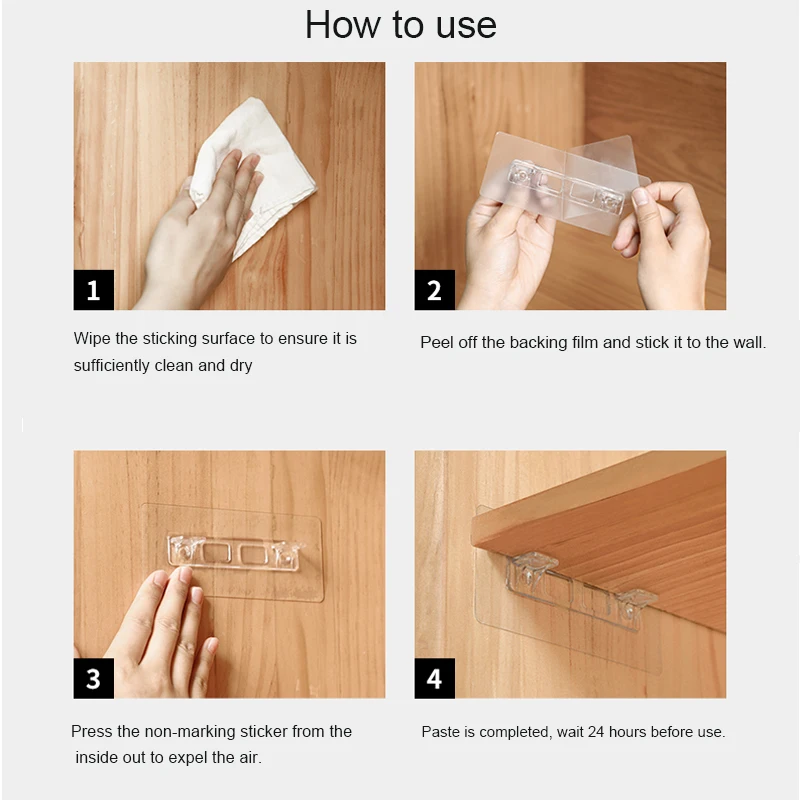 How to use

1

Wipe the sticking surface to ensure it is sufficiently clean and dry

2

Peel off the backing film and stick it to the wall.

3

Press the non-marking sticker from the inside out to expel the air.

4

Paste is completed, wait 24 hours before use.