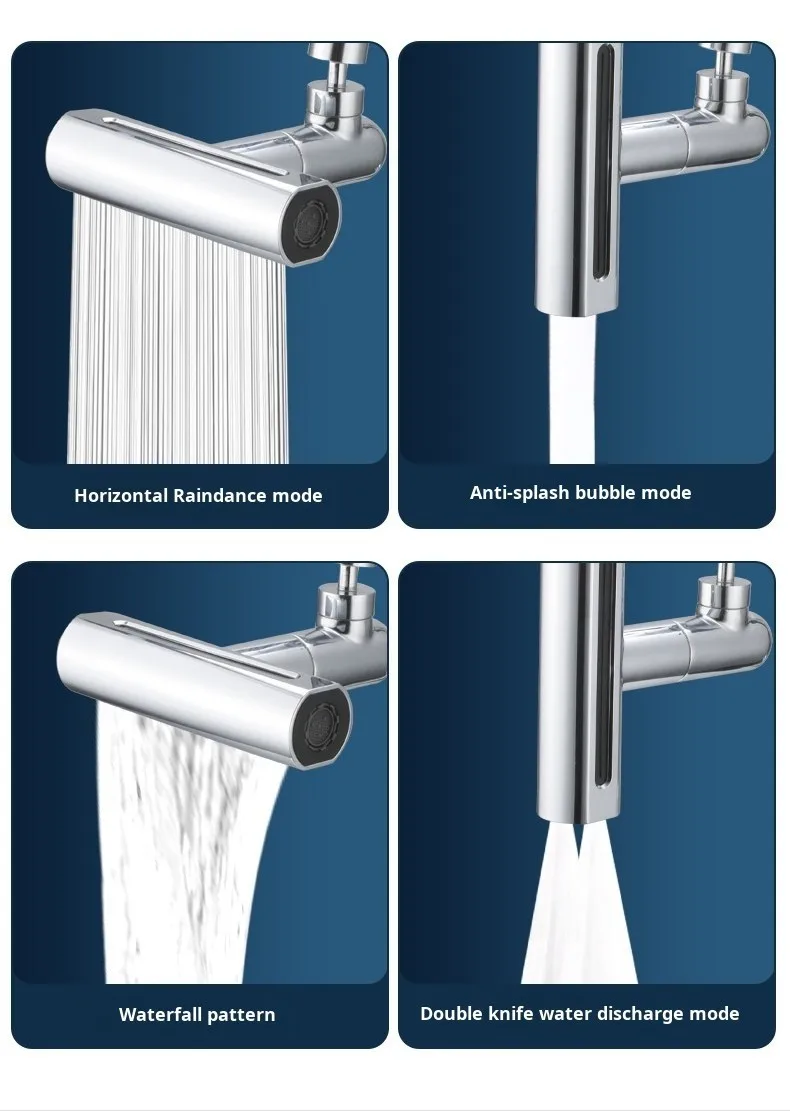 Horizontal Raindance mode

Anti-splash bubble mode

Waterfall pattern

Double knife water discharge mode