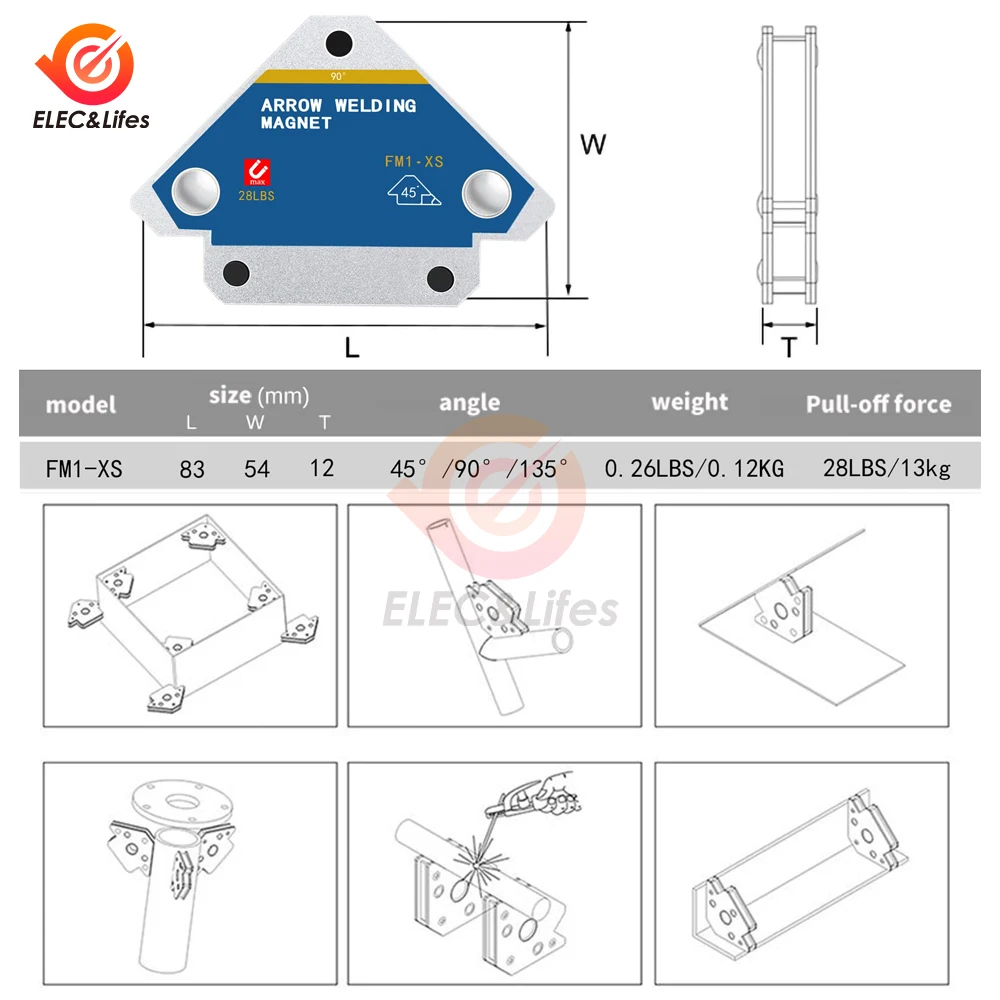 ELEC&Lifes

90°

ARROW WELDING MAGNET

max

28LBS

FM1-XS

45°

W

L

T

| model | size (mm) L | W | T | angle | weight | Pull-off force |
|---|---|---|---|---|---|---|
| FM1-XS | 83 | 54 | 12 | 45° /90° /135° | 0.26LBS/0.12KG | 28LBS/13kg |

ELEC&Lifes