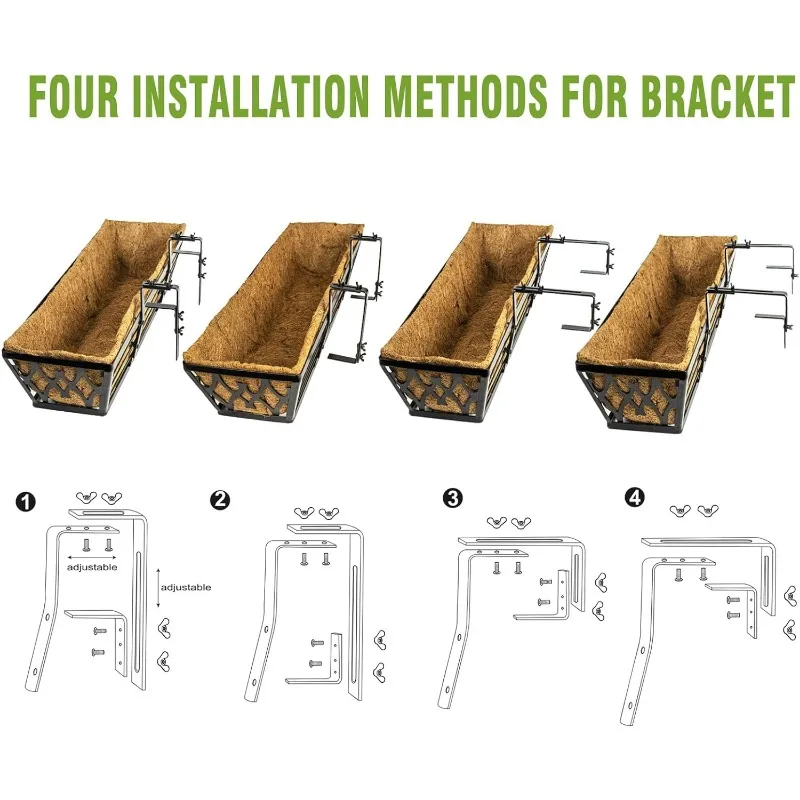 FOUR INSTALLATION METHODS FOR BRACKET

1

adjustable

adjustable

2

3

4