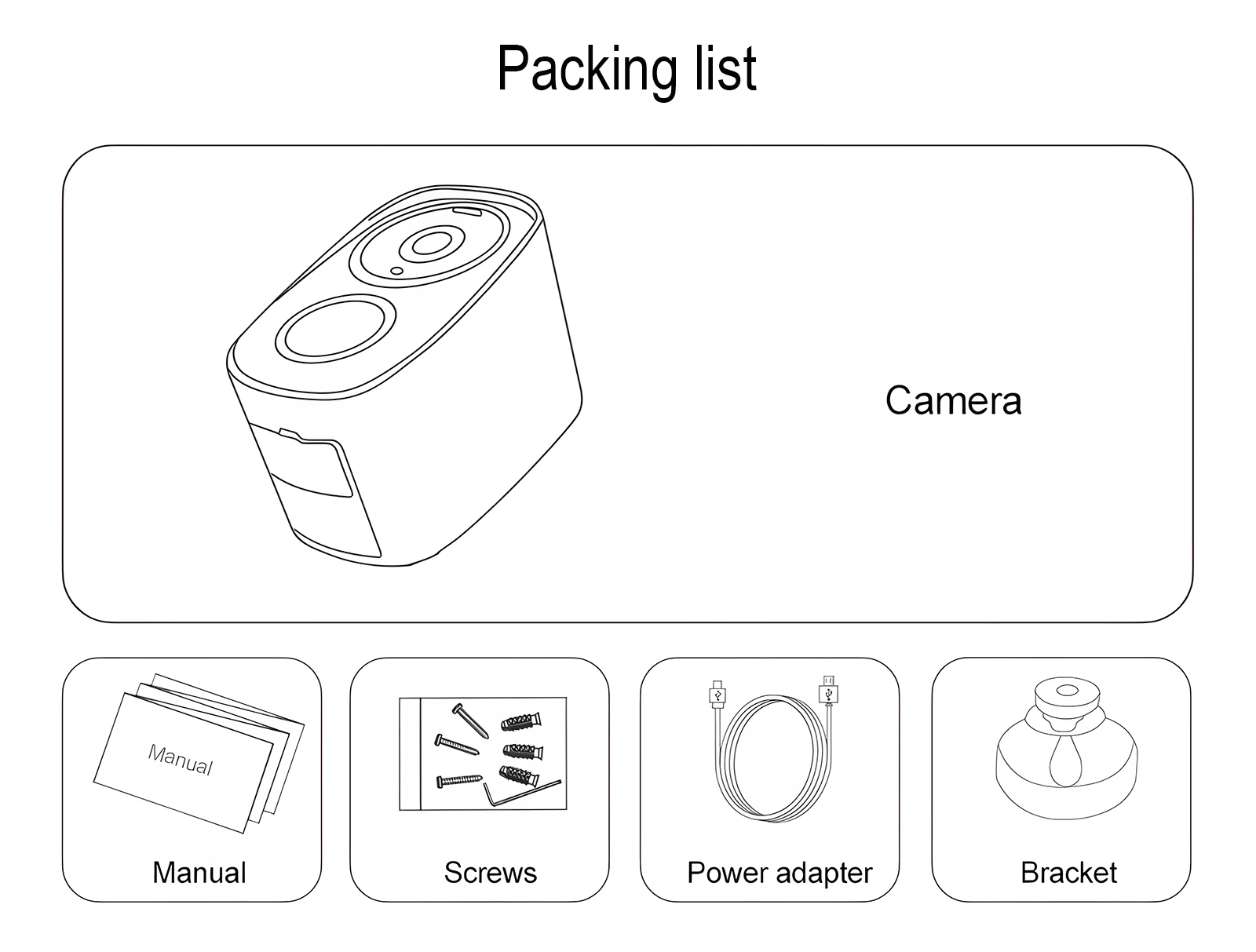 Packing list

Camera

Manual

Manual

Screws

Power adapter

Bracket