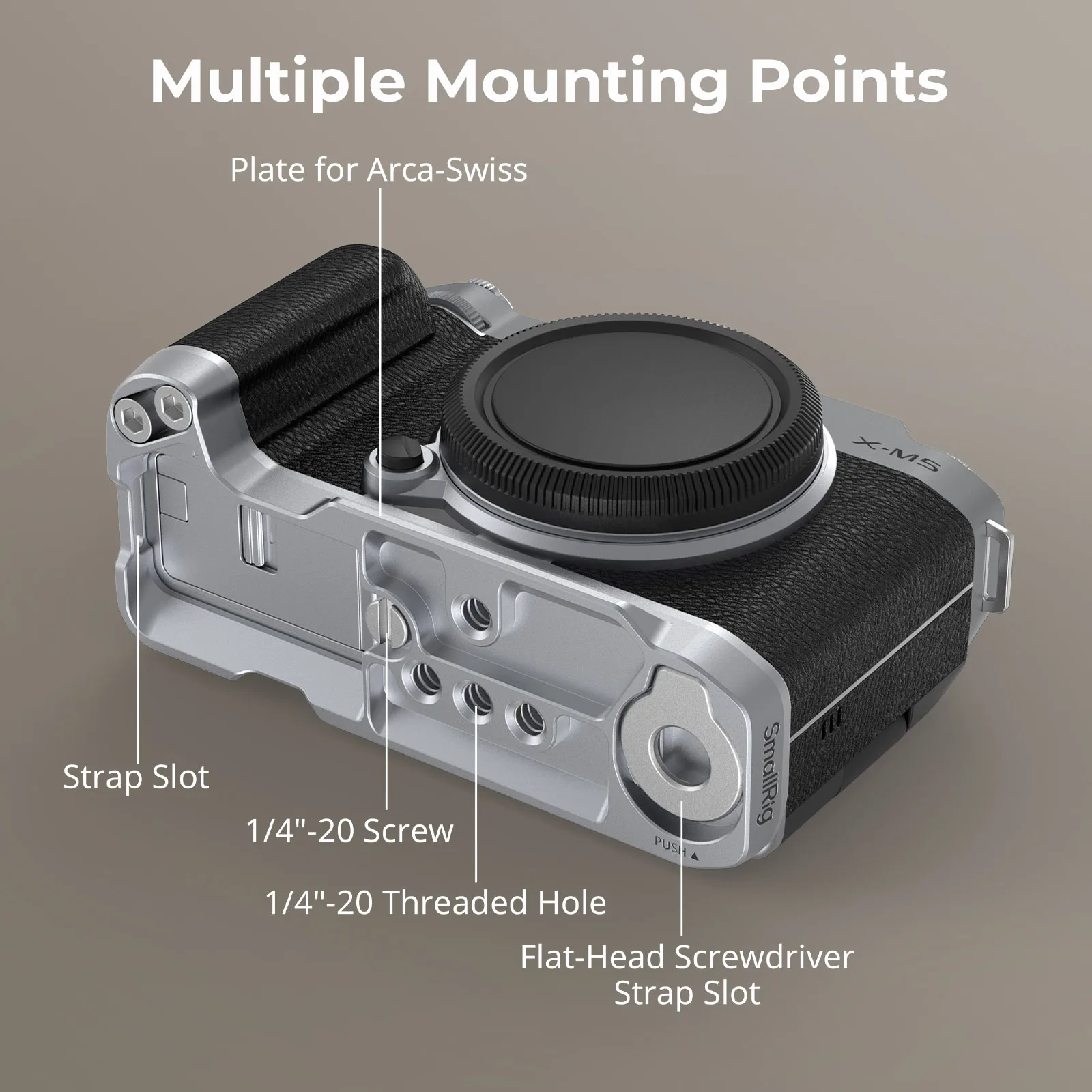 Multiple Mounting Points

Plate for Arca-Swiss

X-M5

SmallRig

PUSH ▲

Strap Slot

1/4"-20 Screw

1/4"-20 Threaded Hole

Flat-Head Screwdriver
Strap Slot