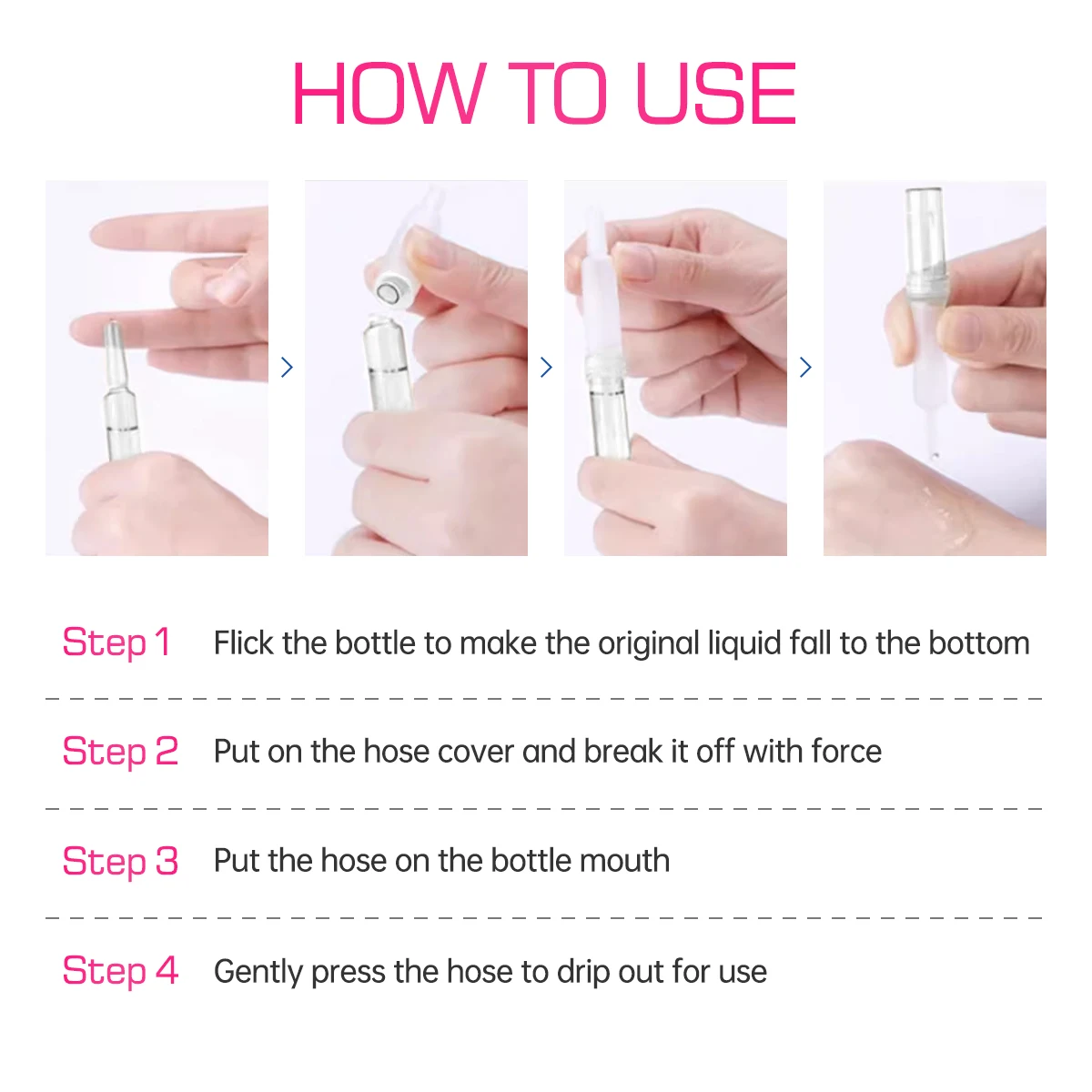 HOW TO USE

Step 1 Flick the bottle to make the original liquid fall to the bottom

Step 2 Put on the hose cover and break it off with force

Step 3 Put the hose on the bottle mouth

Step 4 Gently press the hose to drip out for use